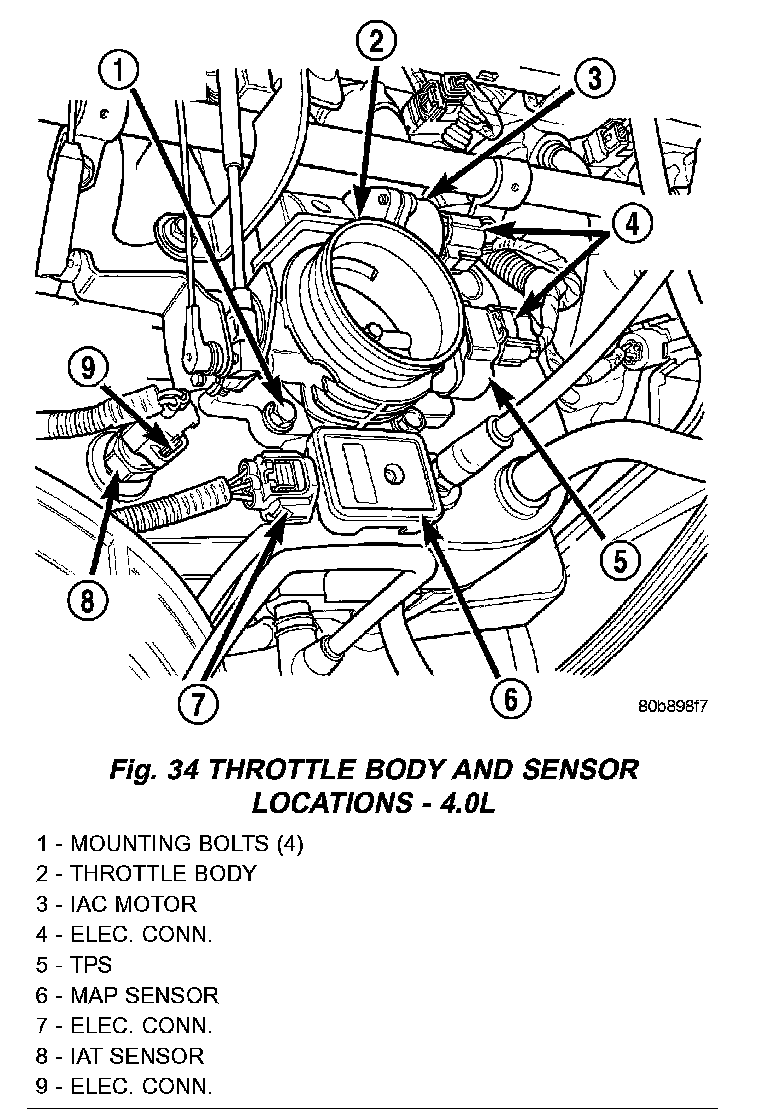 1
2
3
4
9
5
8
7
6
80b898f7

Fig. 34 THROTTLE BODY AND SENSOR LOCATIONS - 4.0L

1 - MOUNTING BOLTS (4)
2 - THROTTLE BODY
3 - IAC MOTOR
4 - ELEC. CONN.
5 - TPS
6 - MAP SENSOR
7 - ELEC. CONN.
8 - IAT SENSOR
9 - ELEC. CONN.