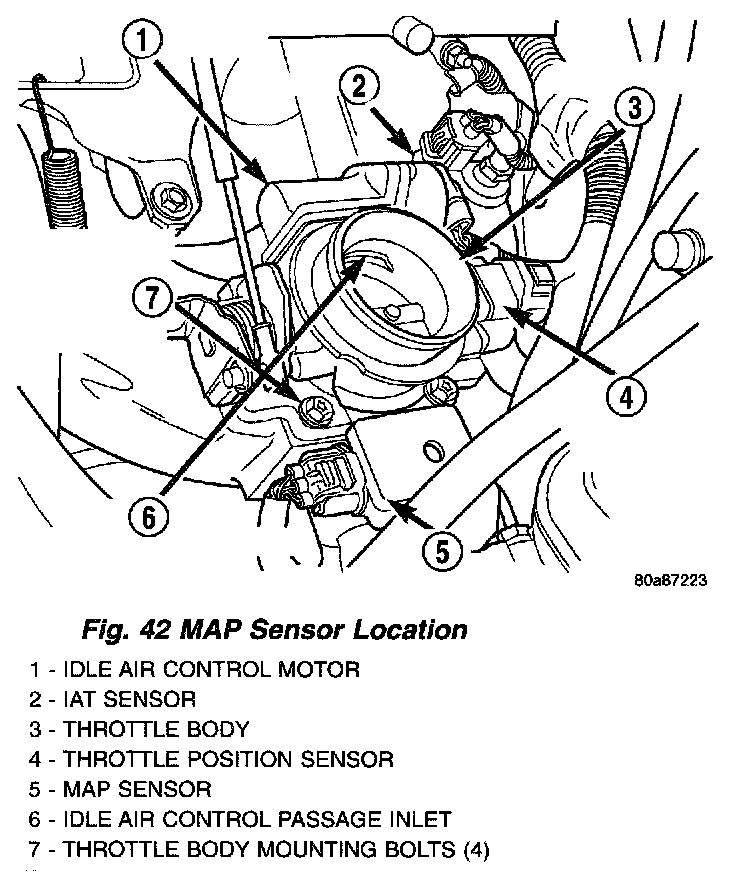 1
2
3
7
4
6
5
80a87223

Fig. 42 MAP Sensor Location

1 - IDLE AIR CONTROL MOTOR
2 - IAT SENSOR
3 - THROTTLE BODY
4 - THROTTLE POSITION SENSOR
5 - MAP SENSOR
6 - IDLE AIR CONTROL PASSAGE INLET
7 - THROTTLE BODY MOUNTING BOLTS (4)