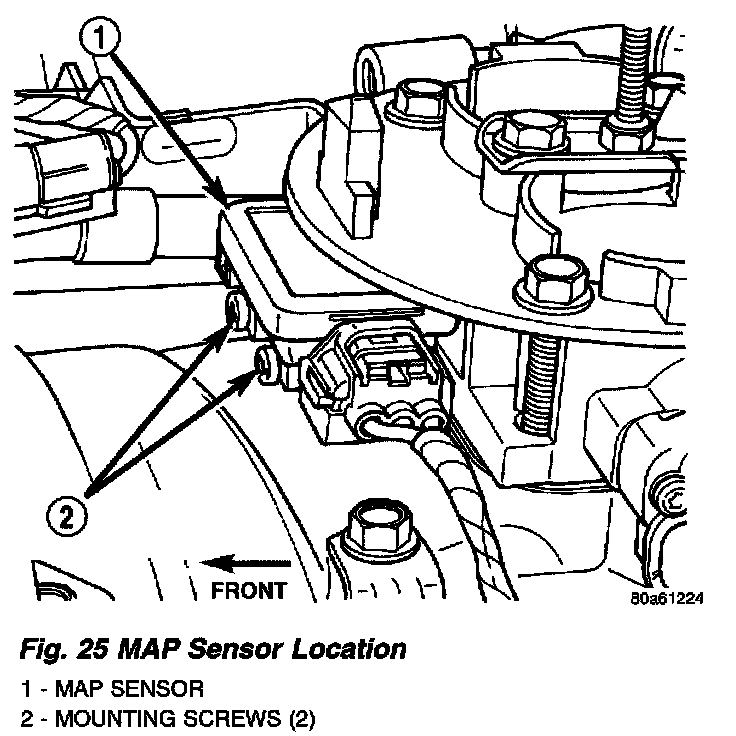 1

2

FRONT

80a61224

Fig. 25 MAP Sensor Location

1 - MAP SENSOR

2 - MOUNTING SCREWS (2)