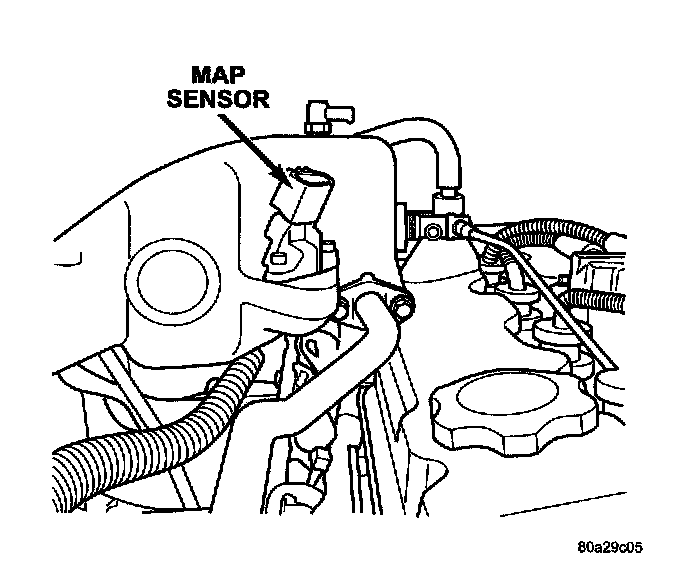 MAP
SENSOR

80a29c05