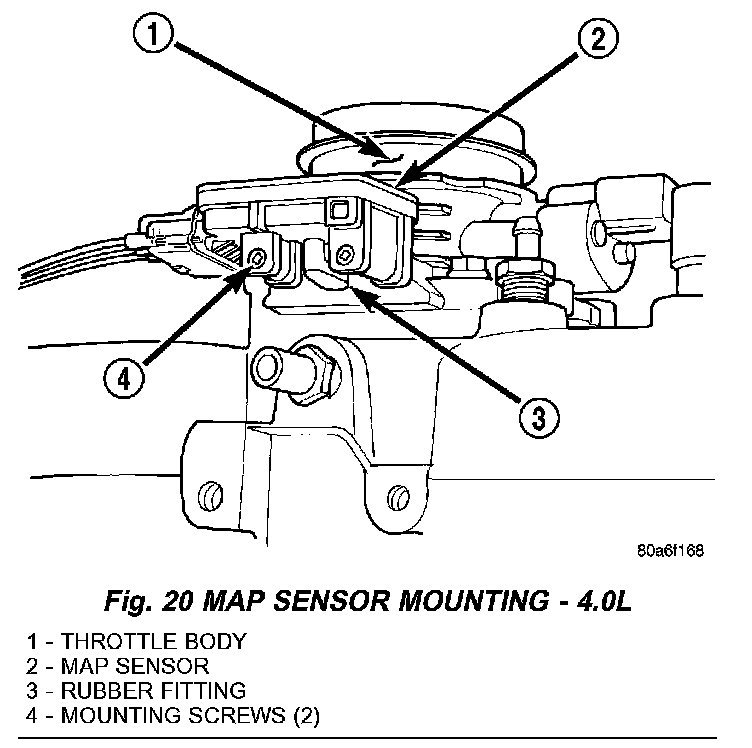 1

2

4

3

80a6f168

Fig. 20 MAP SENSOR MOUNTING - 4.0L

1 - THROTTLE BODY
2 - MAP SENSOR
3 - RUBBER FITTING
4 - MOUNTING SCREWS (2)