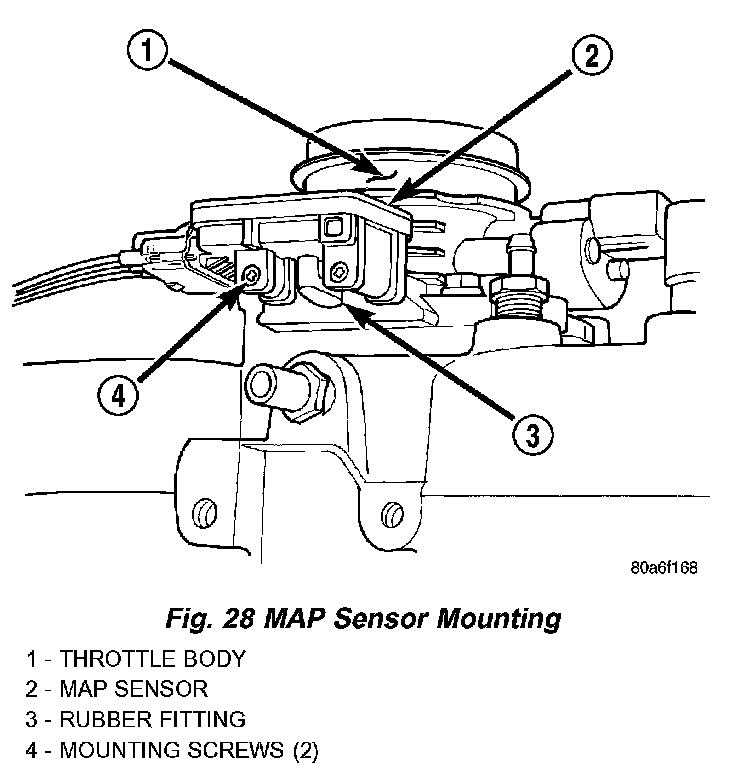 1
2
4
3
80a6f168

Fig. 28 MAP Sensor Mounting

1 - THROTTLE BODY
2 - MAP SENSOR
3 - RUBBER FITTING
4 - MOUNTING SCREWS (2)