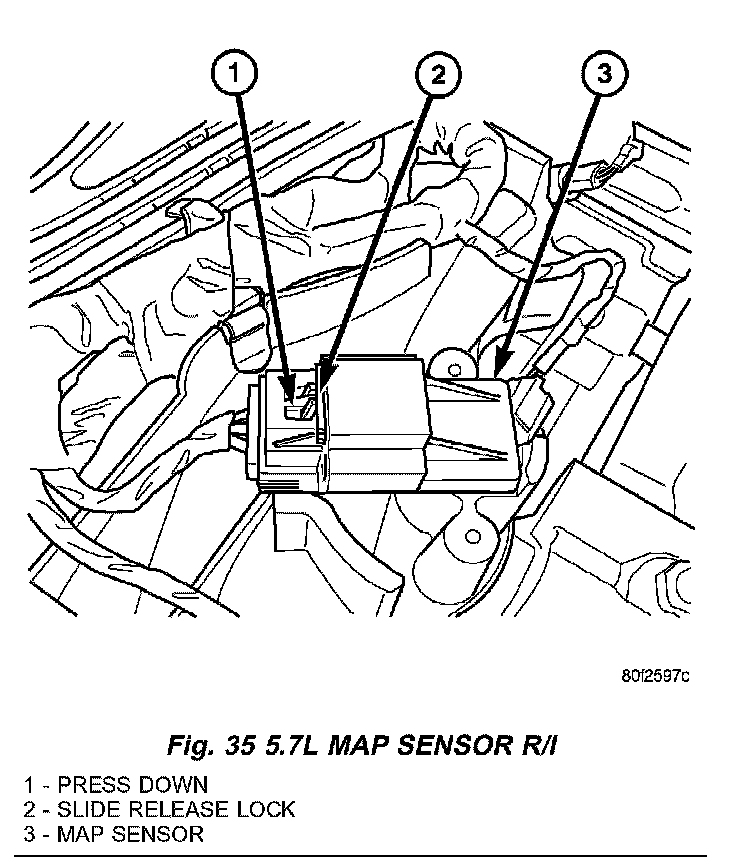 1
2
3

80f2597c

Fig. 35 5.7L MAP SENSOR R/I

1 - PRESS DOWN
2 - SLIDE RELEASE LOCK
3 - MAP SENSOR