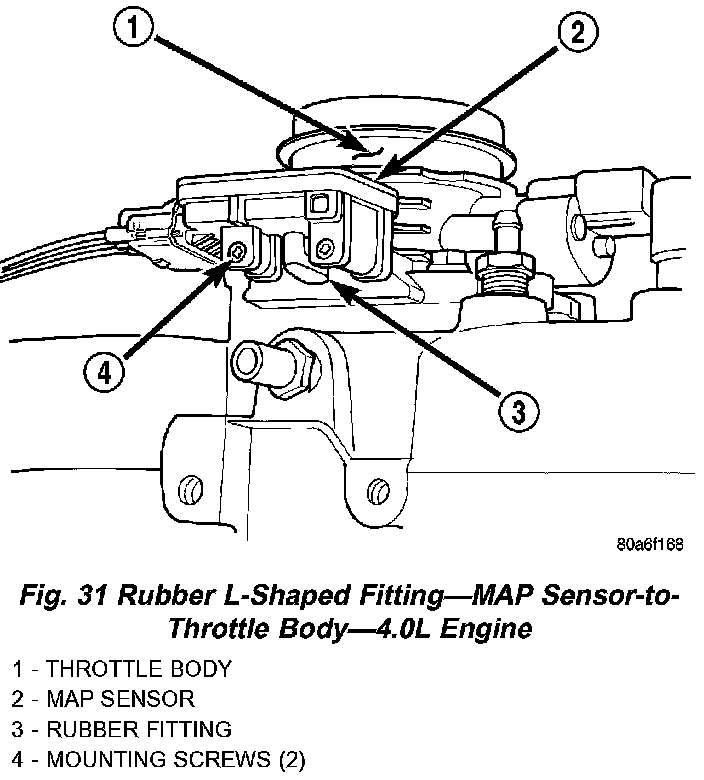 1

2

4

3

80a6f168

Fig. 31 Rubber L-Shaped Fitting—MAP Sensor-to-Throttle Body—4.0L Engine

1 - THROTTLE BODY
2 - MAP SENSOR
3 - RUBBER FITTING
4 - MOUNTING SCREWS (2)