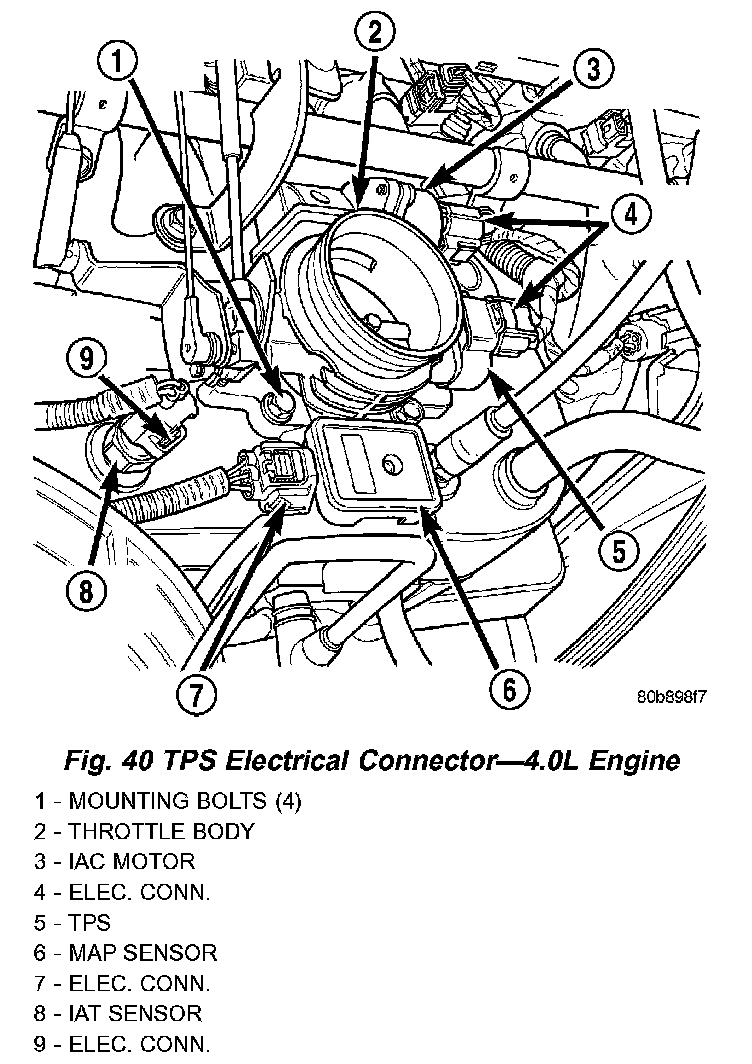 1
2
3
4
9
5
8
7
6
80b898f7

Fig. 40 TPS Electrical Connector—4.0L Engine

1 - MOUNTING BOLTS (4)
2 - THROTTLE BODY
3 - IAC MOTOR
4 - ELEC. CONN.
5 - TPS
6 - MAP SENSOR
7 - ELEC. CONN.
8 - IAT SENSOR
9 - ELEC. CONN.