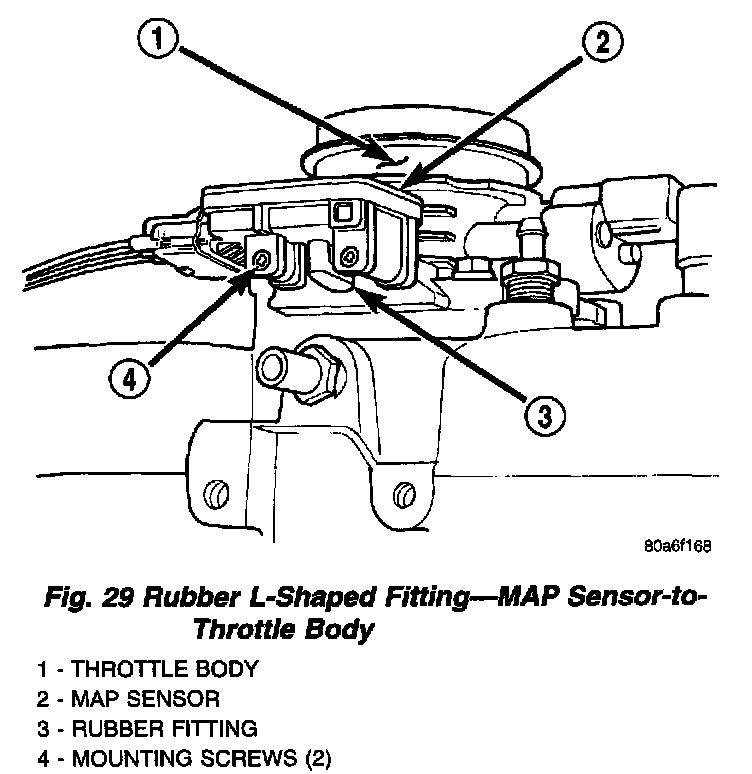 1

2

4

3

80a6f168

Fig. 29 Rubber L-Shaped Fitting—MAP Sensor-to-Throttle Body

1 - THROTTLE BODY
2 - MAP SENSOR
3 - RUBBER FITTING
4 - MOUNTING SCREWS (2)