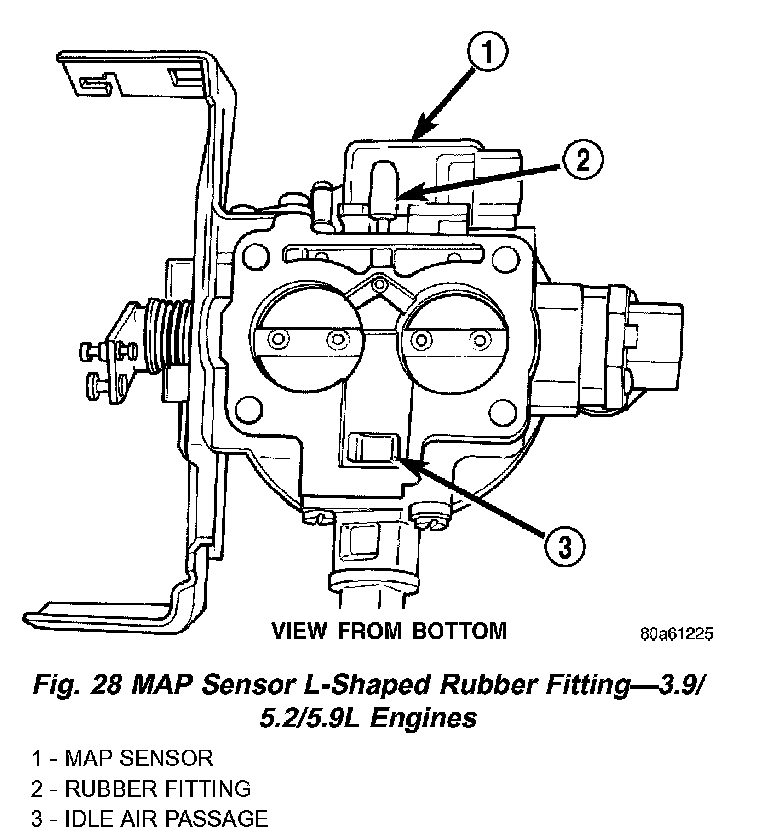 1

2

3

VIEW FROM BOTTOM

80a61225

Fig. 28 MAP Sensor L-Shaped Rubber Fitting—3.9/5.2/5.9L Engines

1 - MAP SENSOR
2 - RUBBER FITTING
3 - IDLE AIR PASSAGE