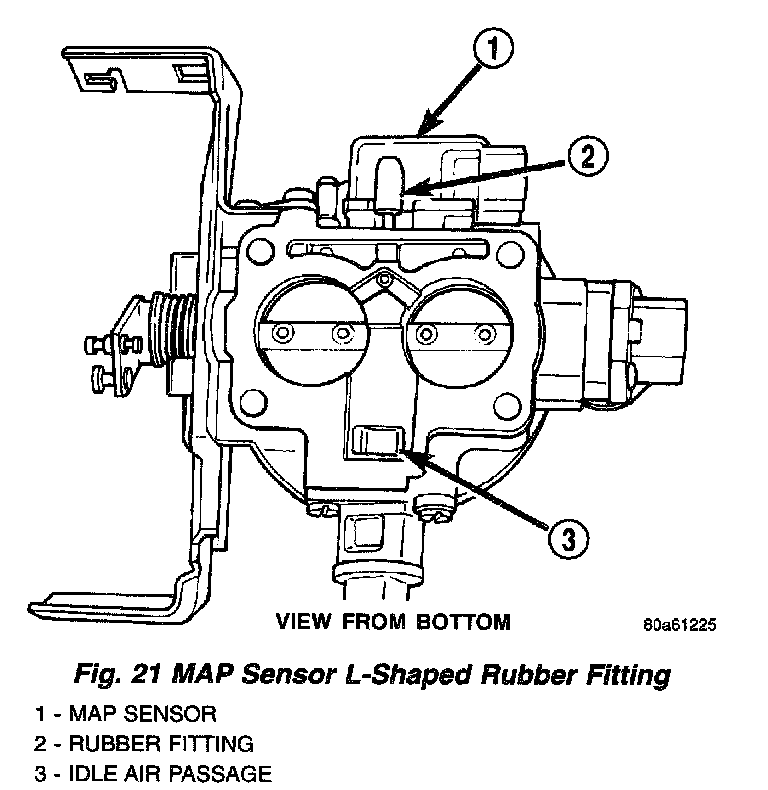 1

2

3

VIEW FROM BOTTOM

80a61225

Fig. 21 MAP Sensor L-Shaped Rubber Fitting

1 - MAP SENSOR
2 - RUBBER FITTING
3 - IDLE AIR PASSAGE