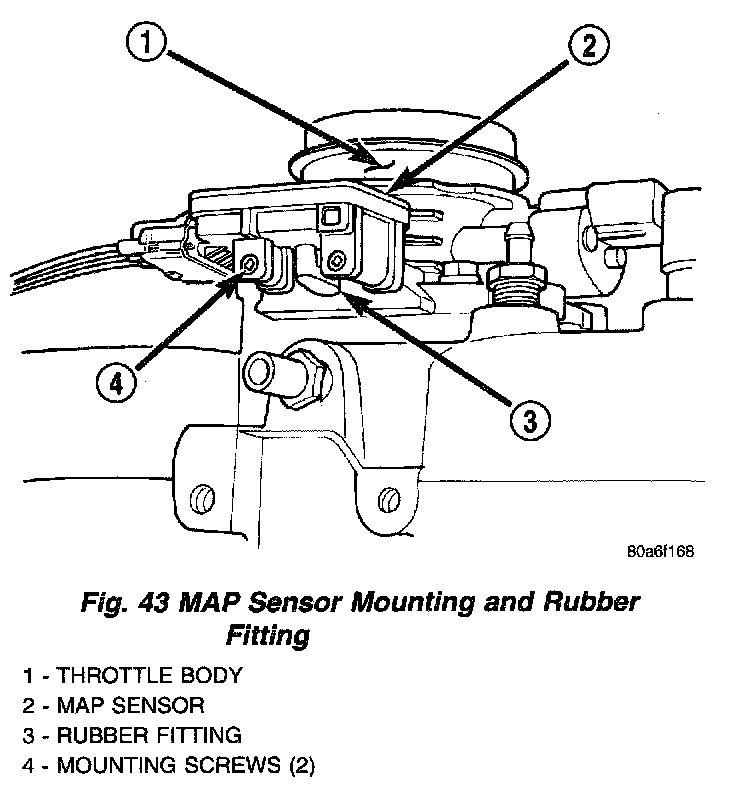 1
2
4
3
80a6f168

Fig. 43 MAP Sensor Mounting and Rubber Fitting

1 - THROTTLE BODY
2 - MAP SENSOR
3 - RUBBER FITTING
4 - MOUNTING SCREWS (2)