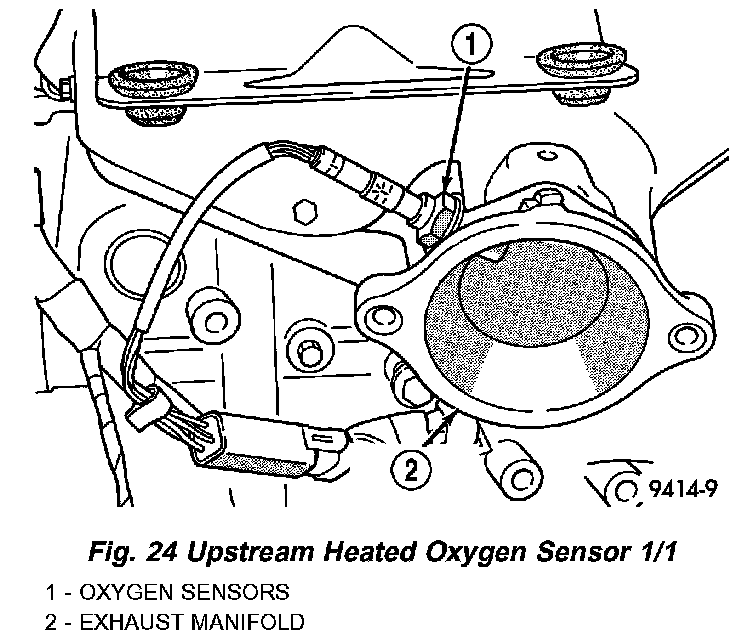 1

2

9414-9

Fig. 24 Upstream Heated Oxygen Sensor 1/1

1 - OXYGEN SENSORS
2 - EXHAUST MANIFOLD