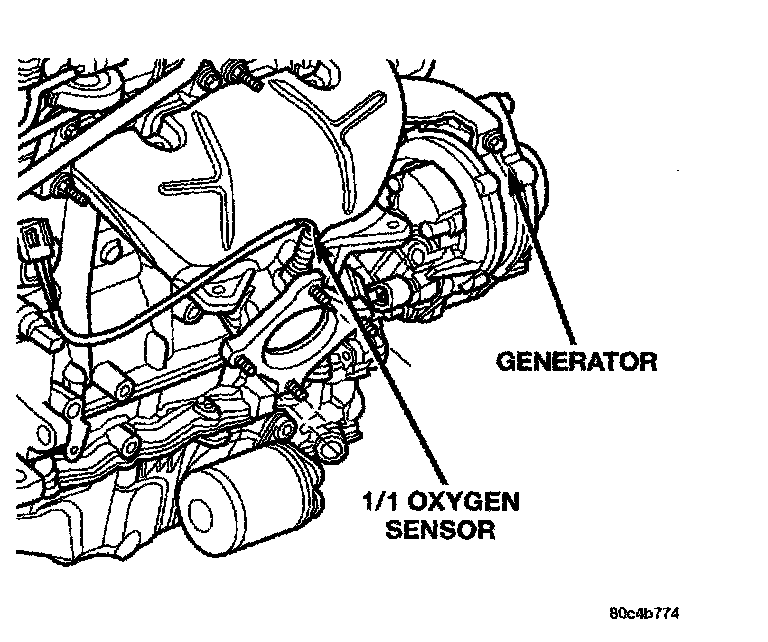 GENERATOR

1/1 OXYGEN SENSOR

80c4b774