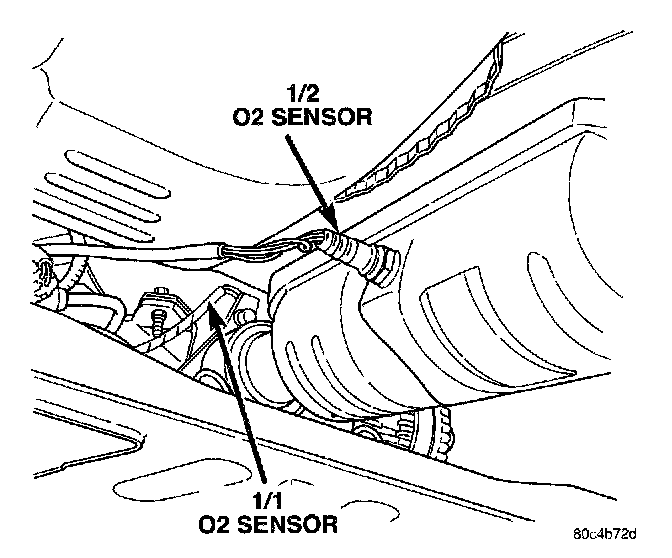 1/2
O2 SENSOR

1/1
O2 SENSOR

80c4b72d