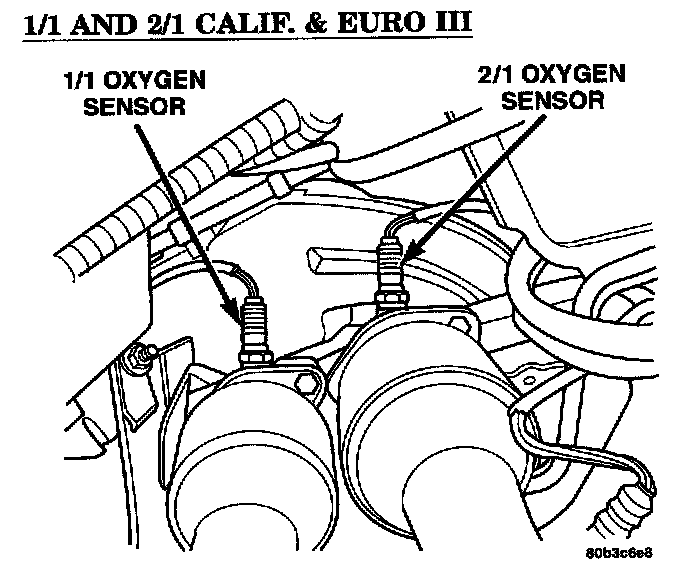 1/1 AND 2/1 CALIF. & EURO III

1/1 OXYGEN SENSOR

2/1 OXYGEN SENSOR

80b3c6e8