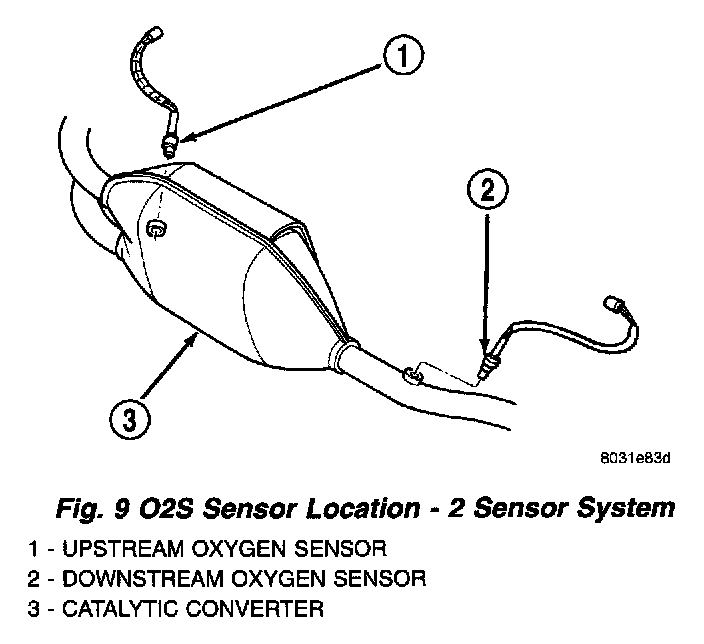 1

2

3

8031e83d

Fig. 9 O2S Sensor Location - 2 Sensor System

1 - UPSTREAM OXYGEN SENSOR
2 - DOWNSTREAM OXYGEN SENSOR
3 - CATALYTIC CONVERTER