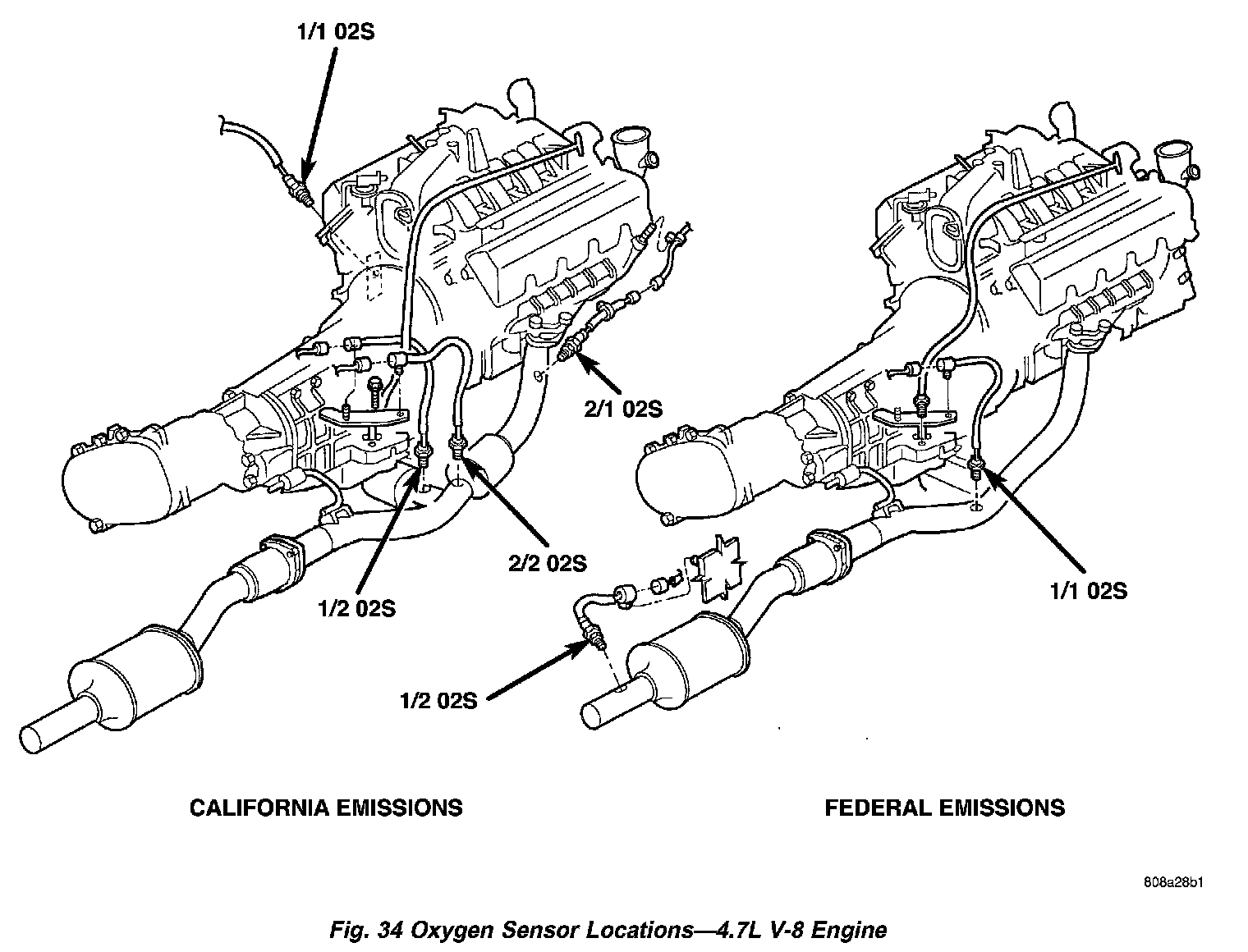 1/1 02S

2/1 02S

2/2 02S

1/2 02S

1/1 02S

1/2 02S

CALIFORNIA EMISSIONS

FEDERAL EMISSIONS

808a28b1

Fig. 34 Oxygen Sensor Locations—4.7L V-8 Engine