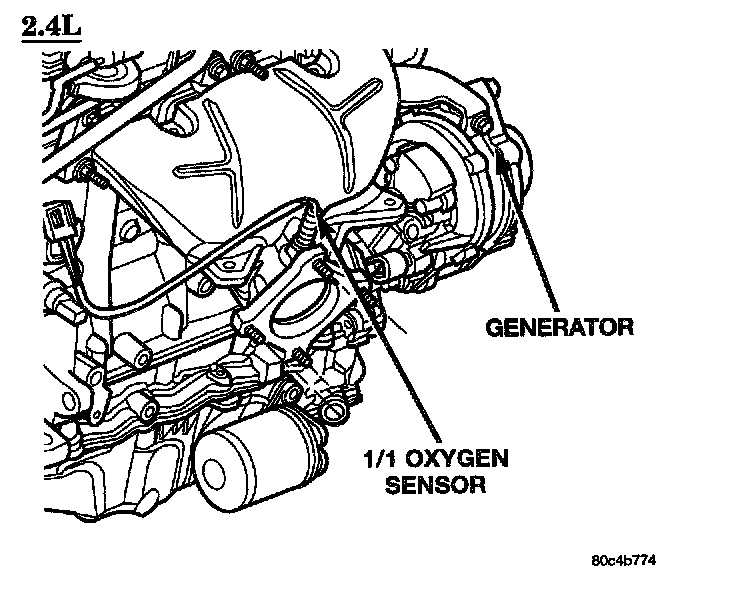 2.4L

GENERATOR

1/1 OXYGEN SENSOR

80c4b774