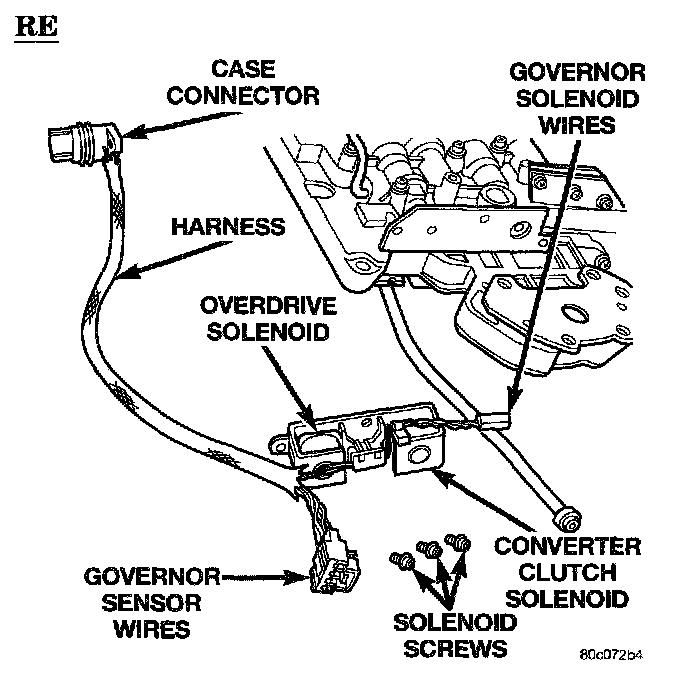 RE

CASE CONNECTOR

GOVERNOR SOLENOID WIRES

HARNESS

OVERDRIVE SOLENOID

GOVERNOR SENSOR WIRES

CONVERTER CLUTCH SOLENOID

SOLENOID SCREWS

80c072b4