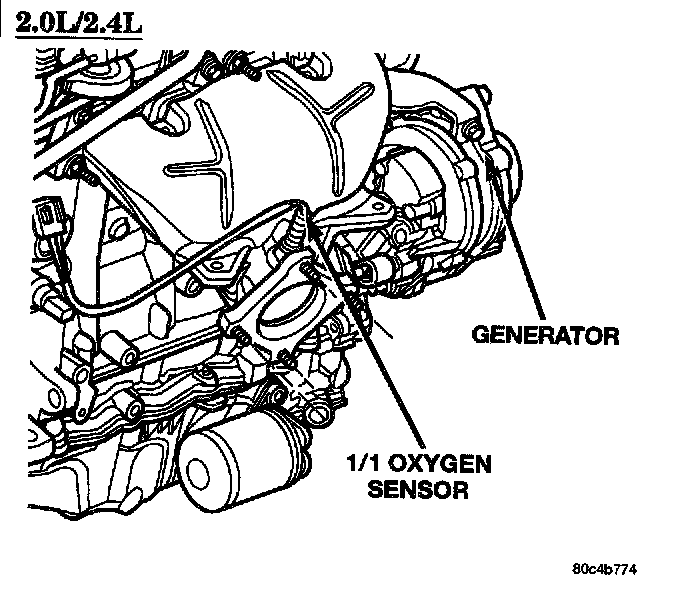 2.0L/2.4L

GENERATOR

1/1 OXYGEN SENSOR

80c4b774