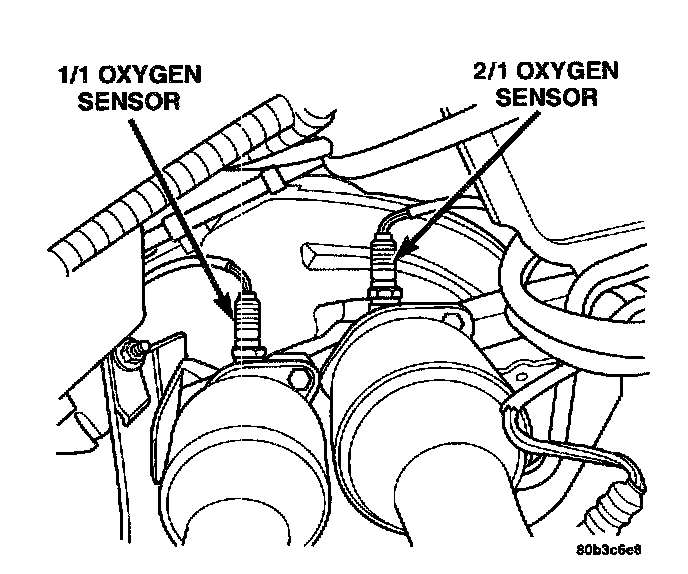 1/1 OXYGEN SENSOR

2/1 OXYGEN SENSOR

80b3c6e8