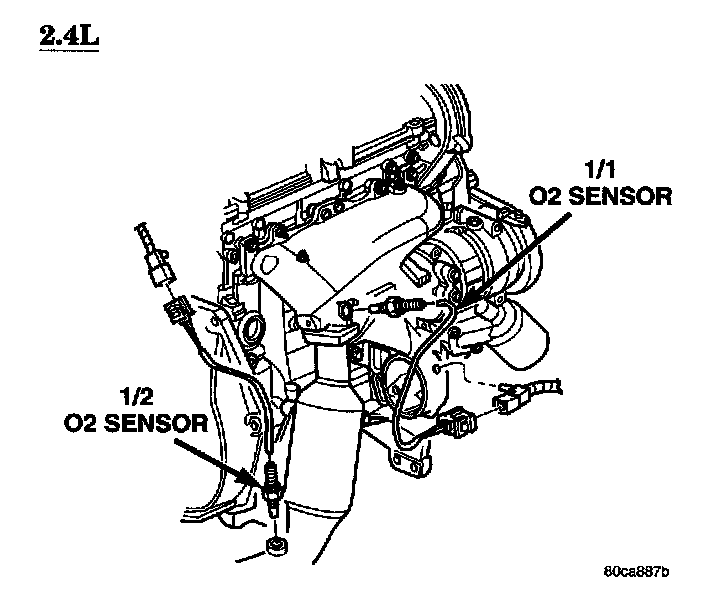 2.4L

1/1
O2 SENSOR

1/2
O2 SENSOR

80ca887b