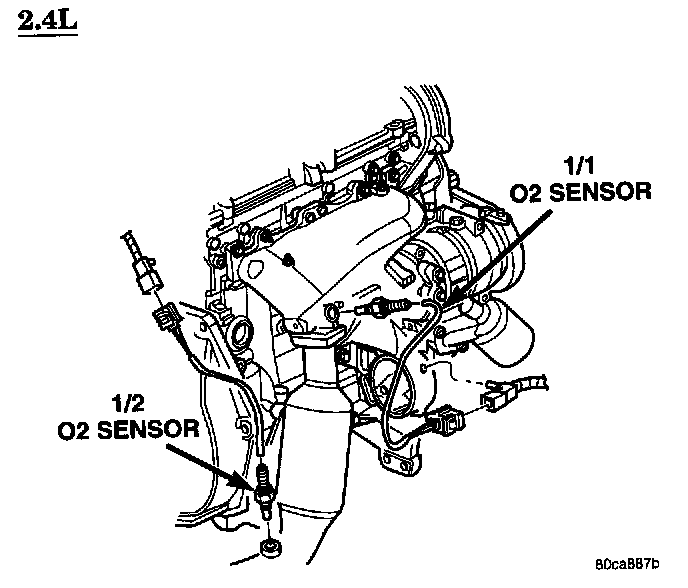 2.4L

1/1
O2 SENSOR

1/2
O2 SENSOR

80ca887b