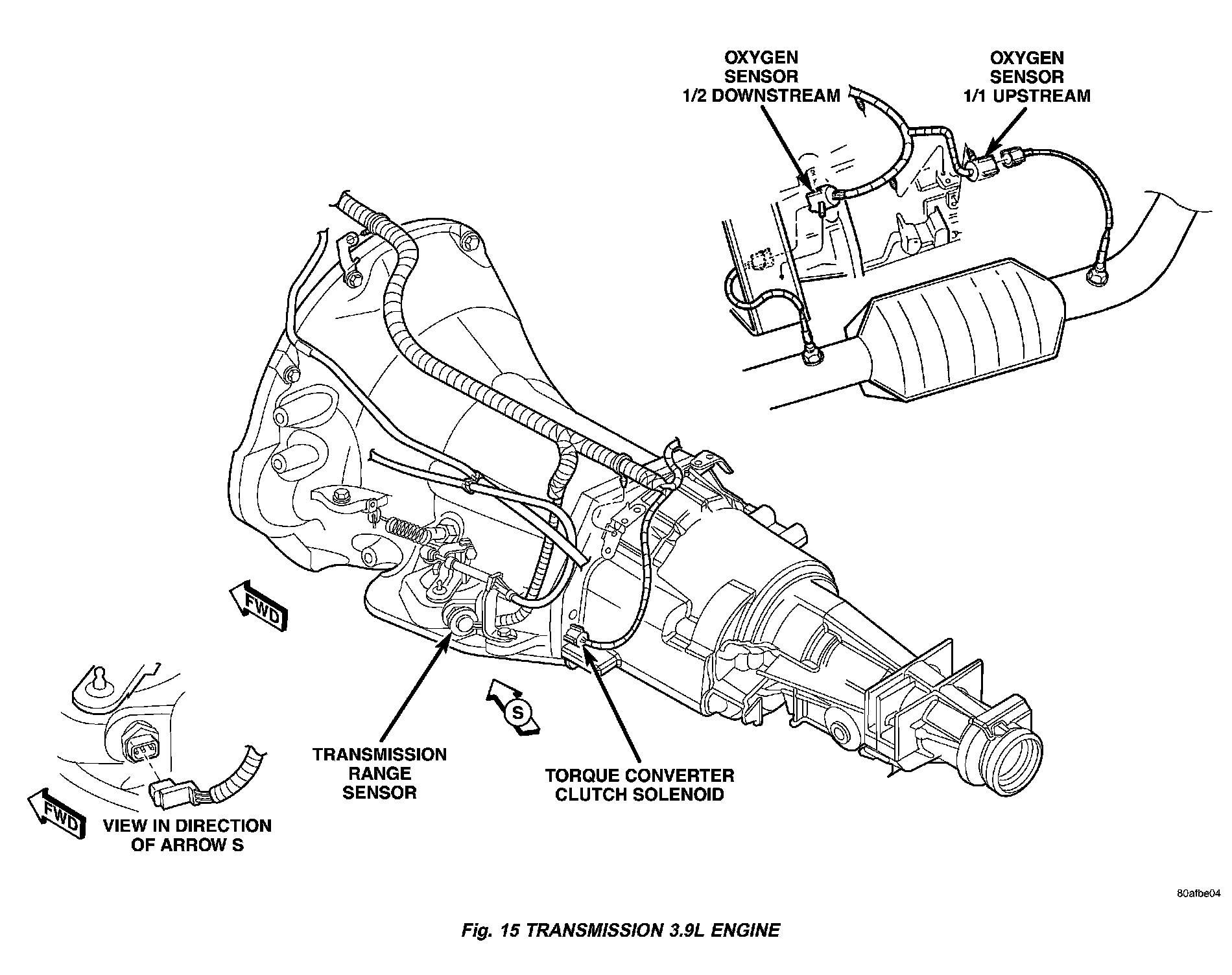 OXYGEN SENSOR 1/2 DOWNSTREAM

OXYGEN SENSOR 1/1 UPSTREAM

FWD

S

TRANSMISSION RANGE SENSOR

TORQUE CONVERTER CLUTCH SOLENOID

FWD

VIEW IN DIRECTION OF ARROW S

80afbe04

Fig. 15 TRANSMISSION 3.9L ENGINE