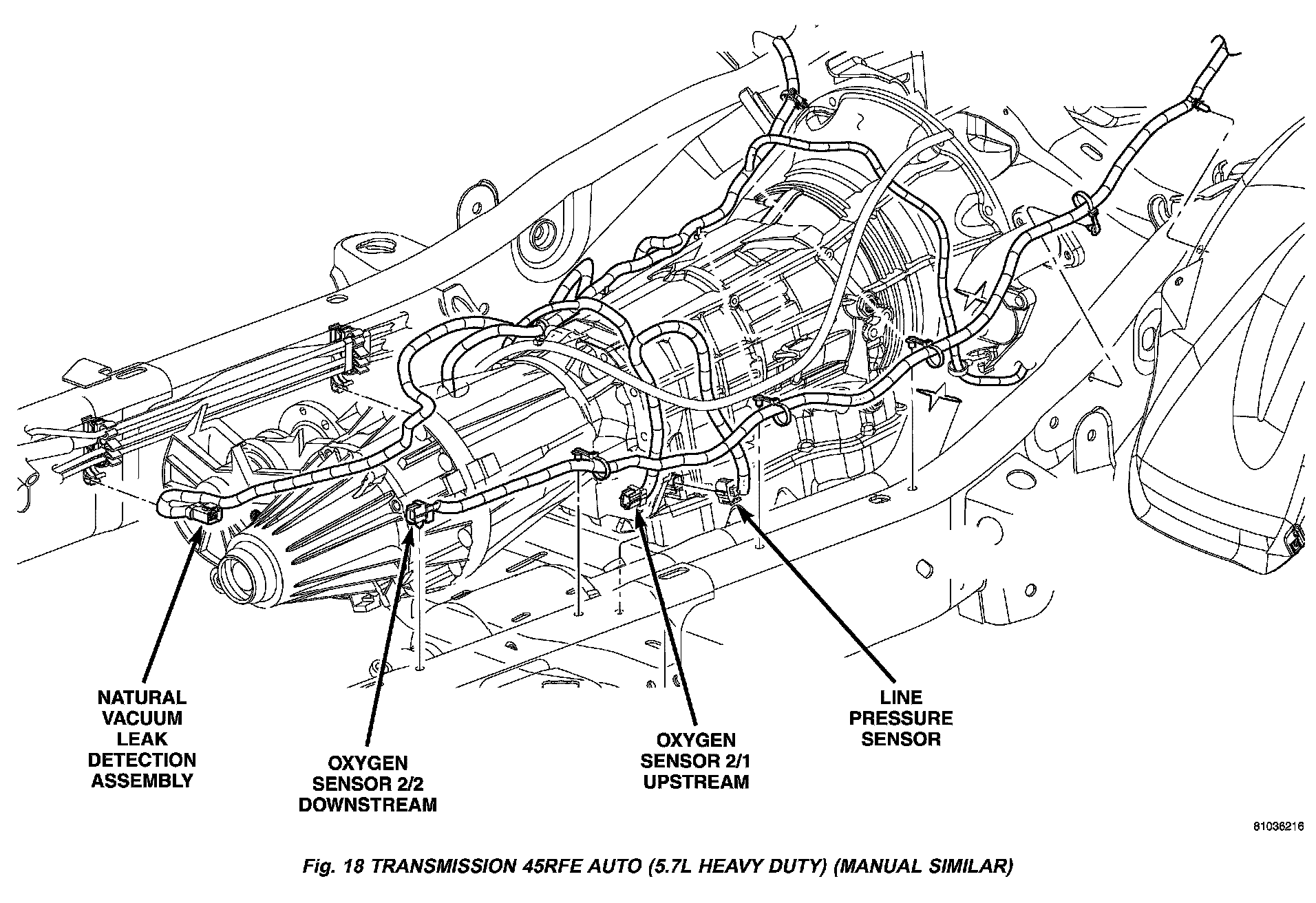 NATURAL VACUUM LEAK DETECTION ASSEMBLY

OXYGEN SENSOR 2/2 DOWNSTREAM

OXYGEN SENSOR 2/1 UPSTREAM

LINE PRESSURE SENSOR

81036216

Fig. 18 TRANSMISSION 45RFE AUTO (5.7L HEAVY DUTY) (MANUAL SIMILAR)