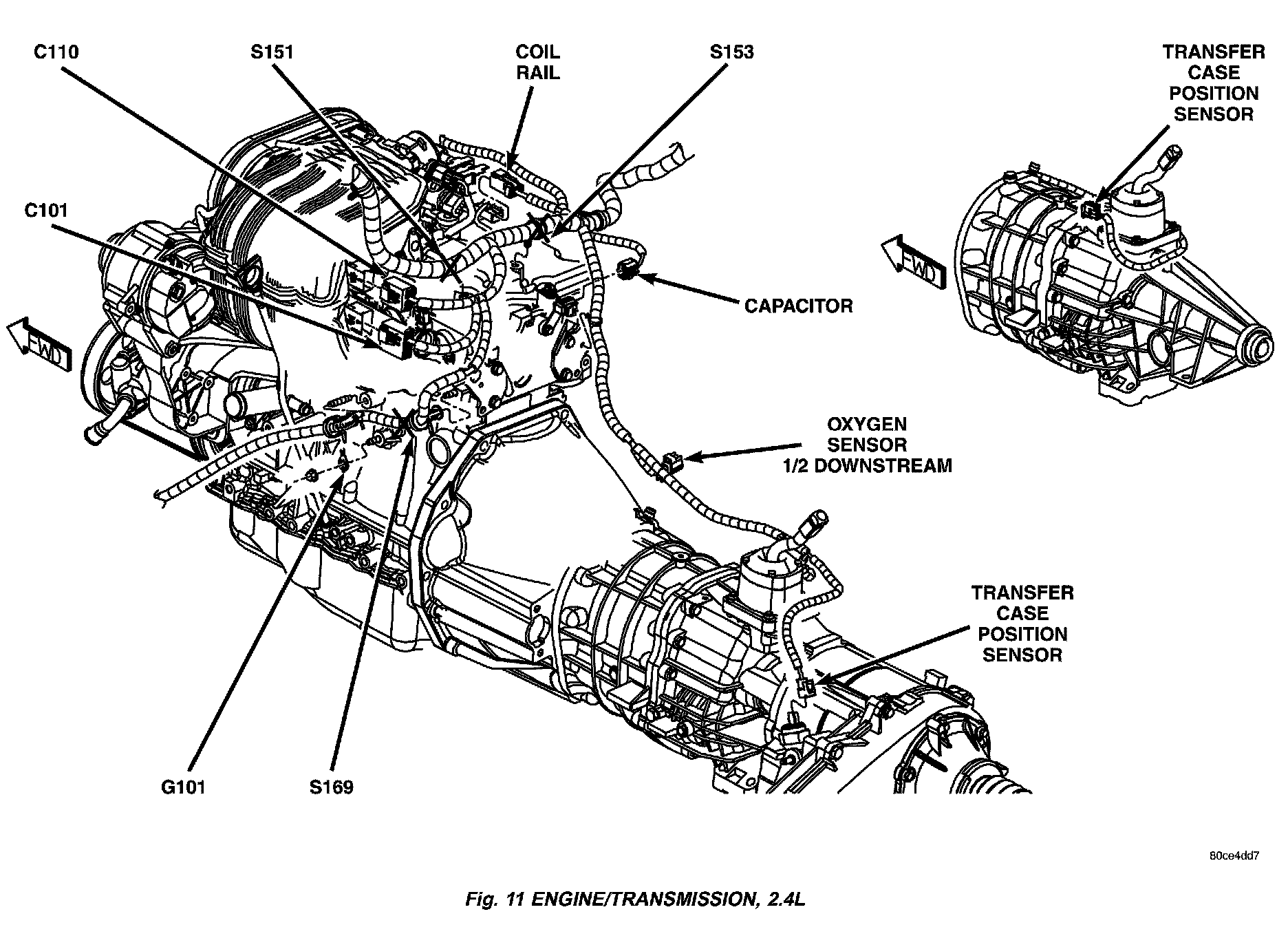 C110
S151
COIL RAIL
S153
TRANSFER CASE POSITION SENSOR
C101
FWD
CAPACITOR
FWD
OXYGEN SENSOR 1/2 DOWNSTREAM
TRANSFER CASE POSITION SENSOR
G101
S169
80ce4dd7

Fig. 11 ENGINE/TRANSMISSION, 2.4L