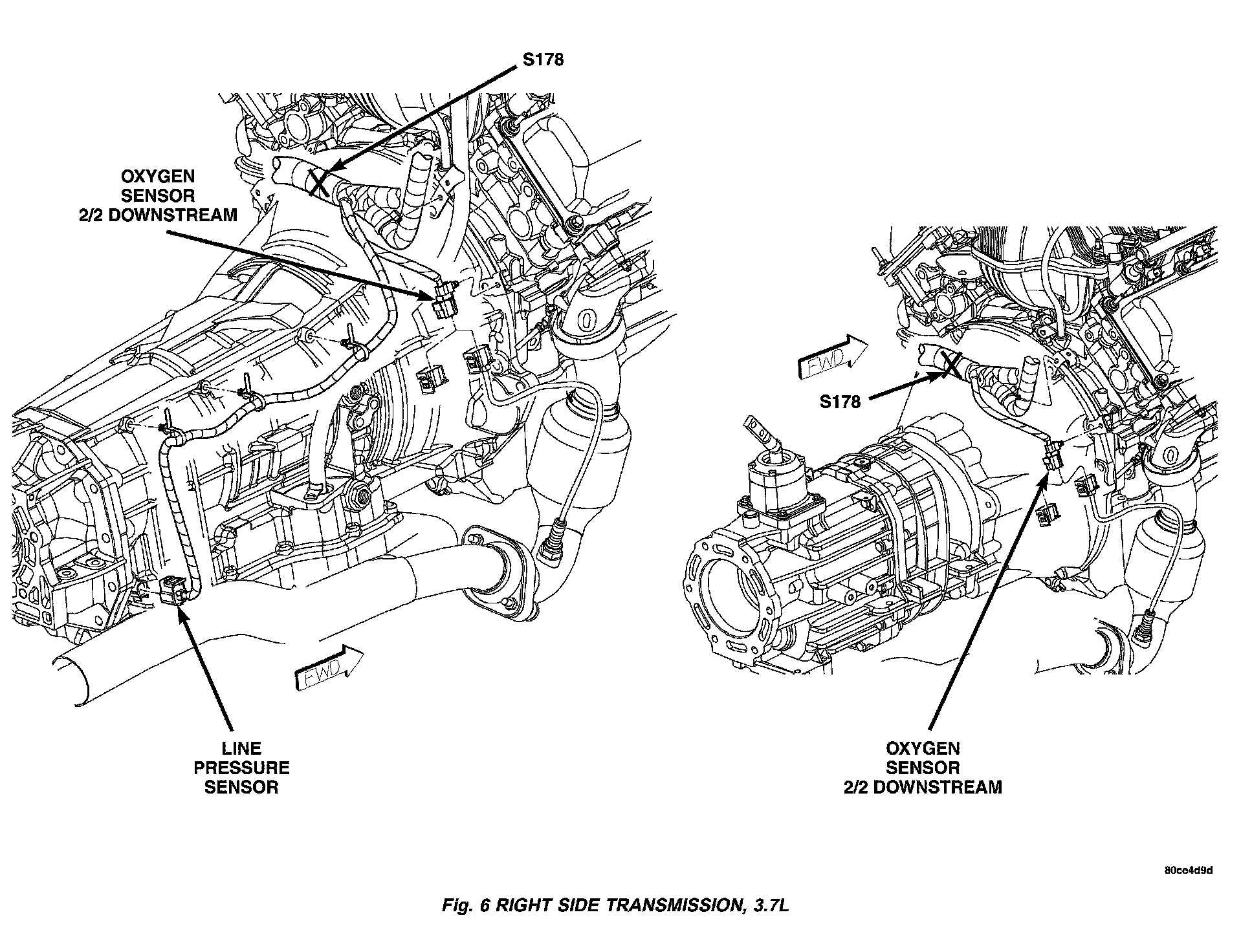 S178

OXYGEN SENSOR 2/2 DOWNSTREAM

FWD

LINE PRESSURE SENSOR

FWD

S178

OXYGEN SENSOR 2/2 DOWNSTREAM

80ce4d9d

Fig. 6 RIGHT SIDE TRANSMISSION, 3.7L