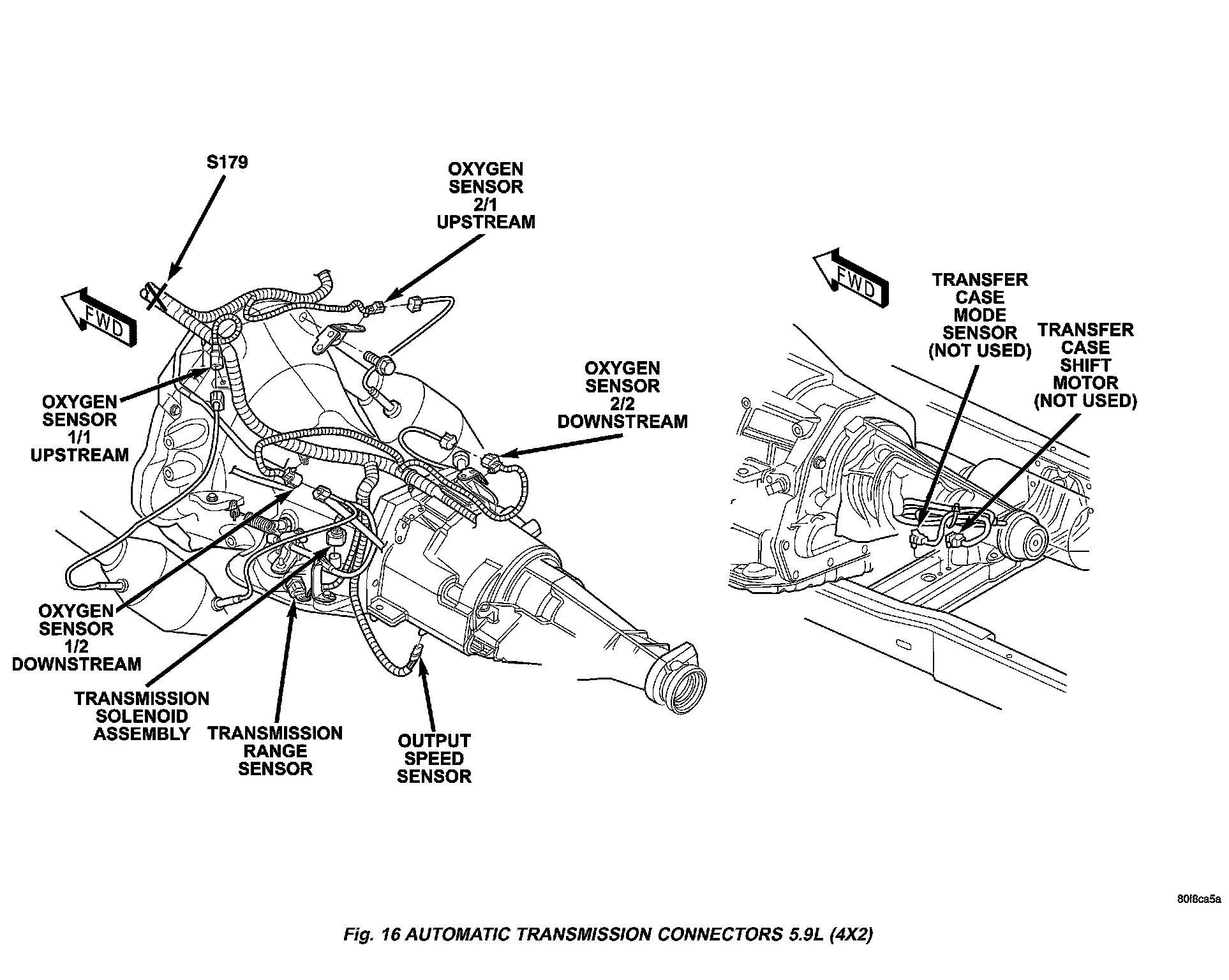 S179

OXYGEN SENSOR 2/1 UPSTREAM

FWD

OXYGEN SENSOR 1/1 UPSTREAM

OXYGEN SENSOR 2/2 DOWNSTREAM

OXYGEN SENSOR 1/2 DOWNSTREAM

TRANSMISSION SOLENOID ASSEMBLY

TRANSMISSION RANGE SENSOR

OUTPUT SPEED SENSOR

FWD

TRANSFER CASE MODE SENSOR (NOT USED)

TRANSFER CASE SHIFT MOTOR (NOT USED)

80f8ca5a

Fig. 16 AUTOMATIC TRANSMISSION CONNECTORS 5.9L (4X2)