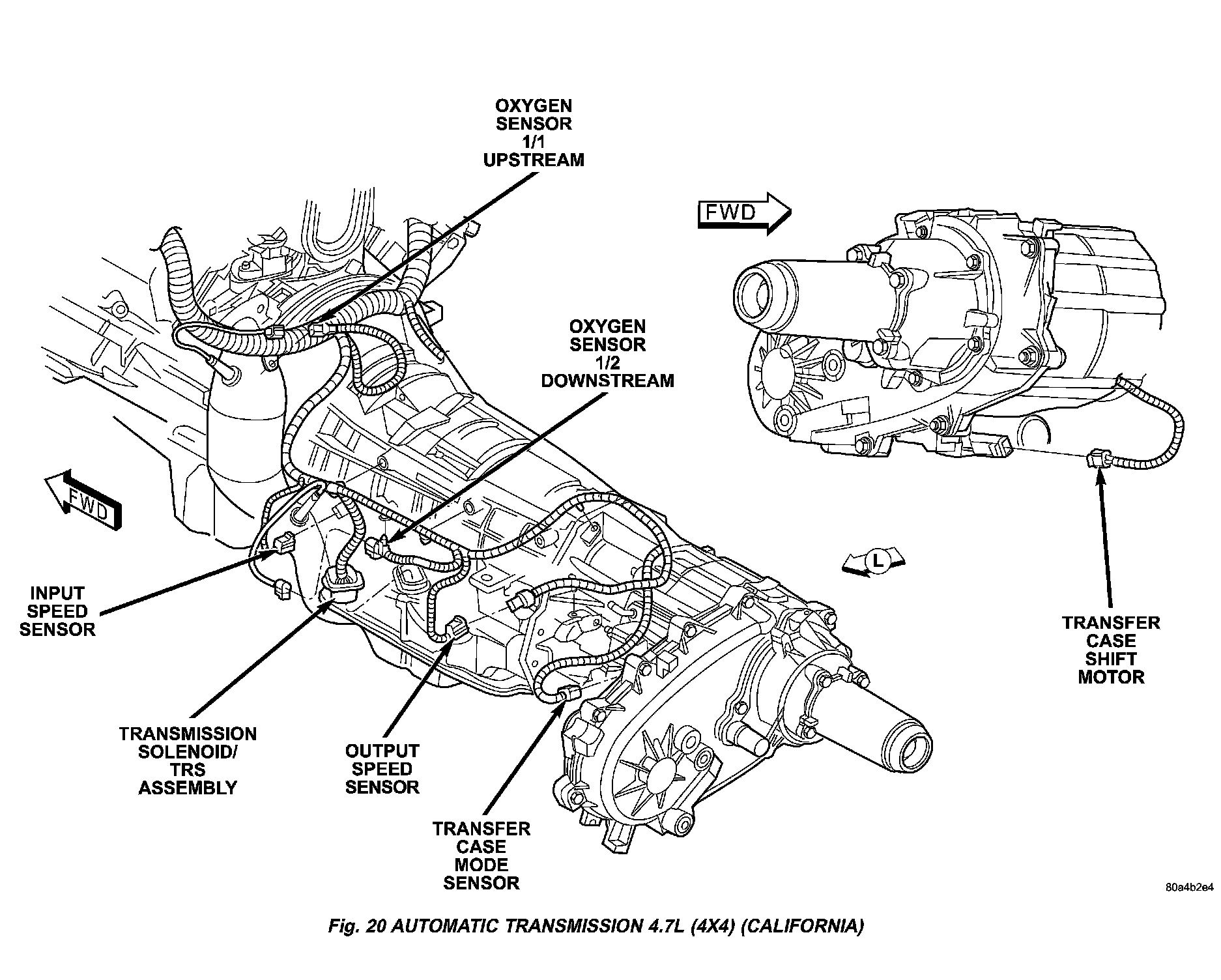 OXYGEN SENSOR 1/1 UPSTREAM

FWD

OXYGEN SENSOR 1/2 DOWNSTREAM

FWD

L

INPUT SPEED SENSOR

TRANSFER CASE SHIFT MOTOR

TRANSMISSION SOLENOID/ TRS ASSEMBLY

OUTPUT SPEED SENSOR

TRANSFER CASE MODE SENSOR

80a4b2e4

Fig. 20 AUTOMATIC TRANSMISSION 4.7L (4X4) (CALIFORNIA)