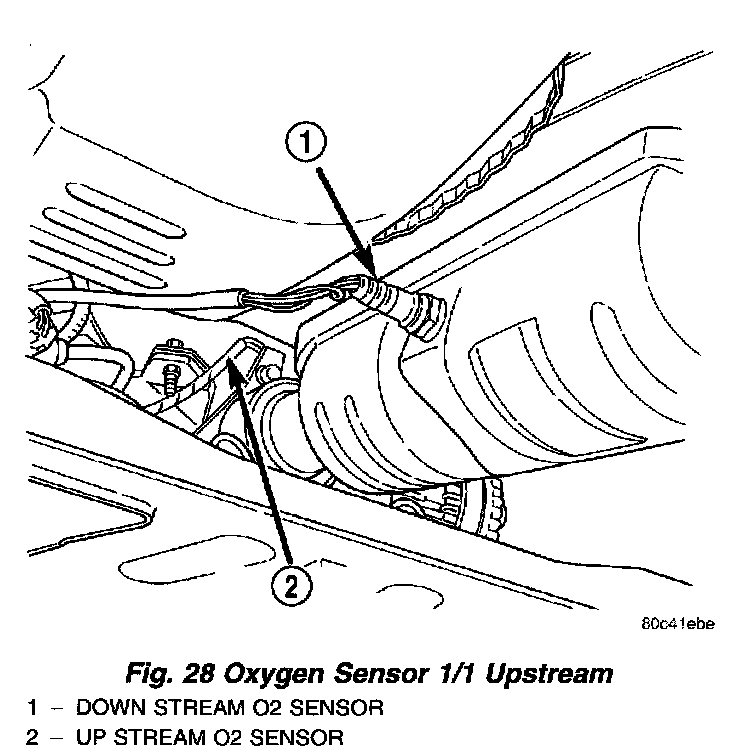 1

2

80c41ebe

Fig. 28 Oxygen Sensor 1/1 Upstream

1 – DOWN STREAM O2 SENSOR
2 – UP STREAM O2 SENSOR