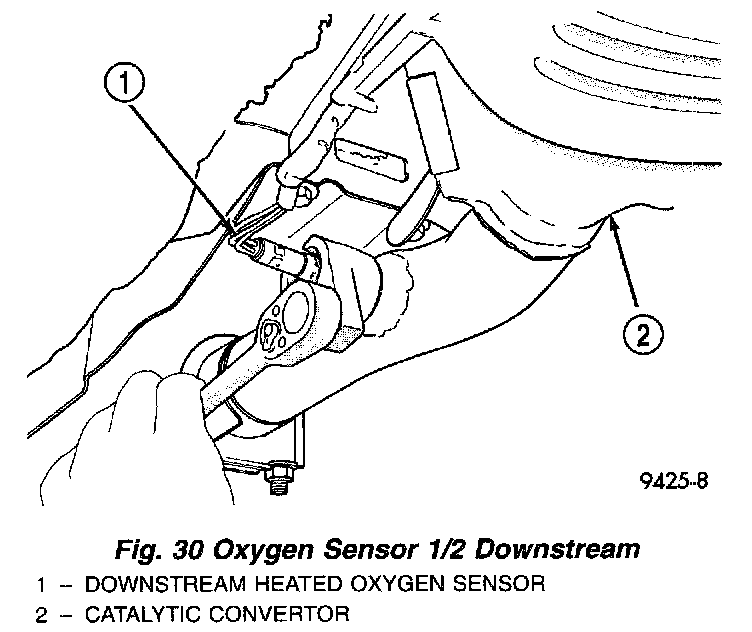 1

2

9425-8

Fig. 30 Oxygen Sensor 1/2 Downstream

1 – DOWNSTREAM HEATED OXYGEN SENSOR
2 – CATALYTIC CONVERTOR