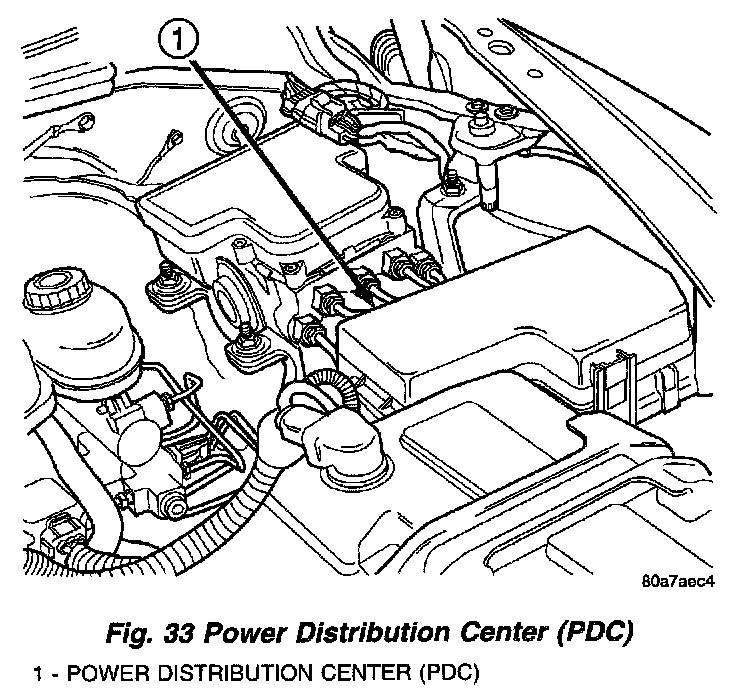 1

80a7aec4

Fig. 33 Power Distribution Center (PDC)

1 - POWER DISTRIBUTION CENTER (PDC)