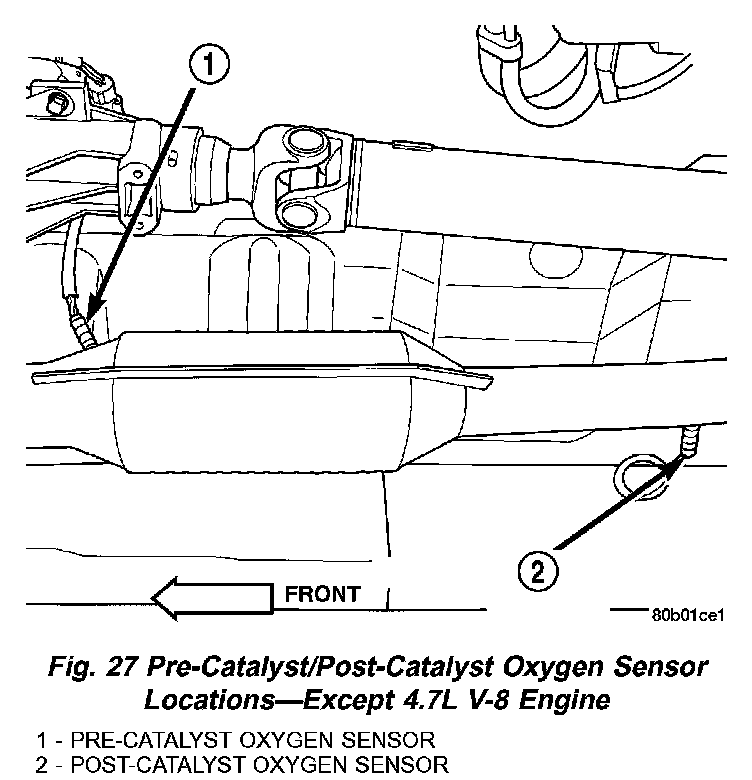 1

2

FRONT

80b01ce1

Fig. 27 Pre-Catalyst/Post-Catalyst Oxygen Sensor Locations—Except 4.7L V-8 Engine

1 - PRE-CATALYST OXYGEN SENSOR
2 - POST-CATALYST OXYGEN SENSOR