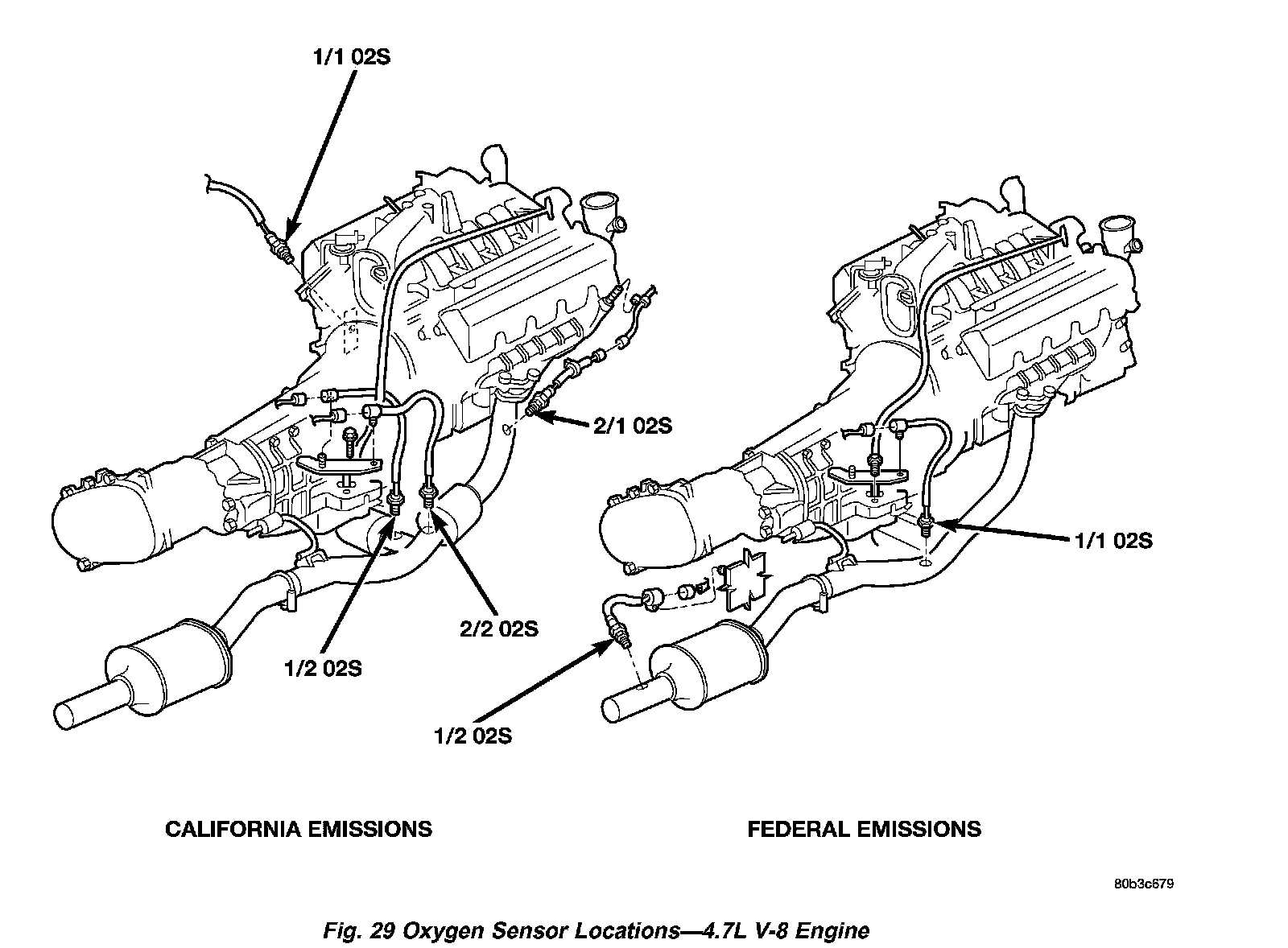 1/1 02S

2/1 02S

2/2 02S

1/2 02S

1/1 02S

1/2 02S

CALIFORNIA EMISSIONS

FEDERAL EMISSIONS

80b3c679

Fig. 29 Oxygen Sensor Locations—4.7L V-8 Engine