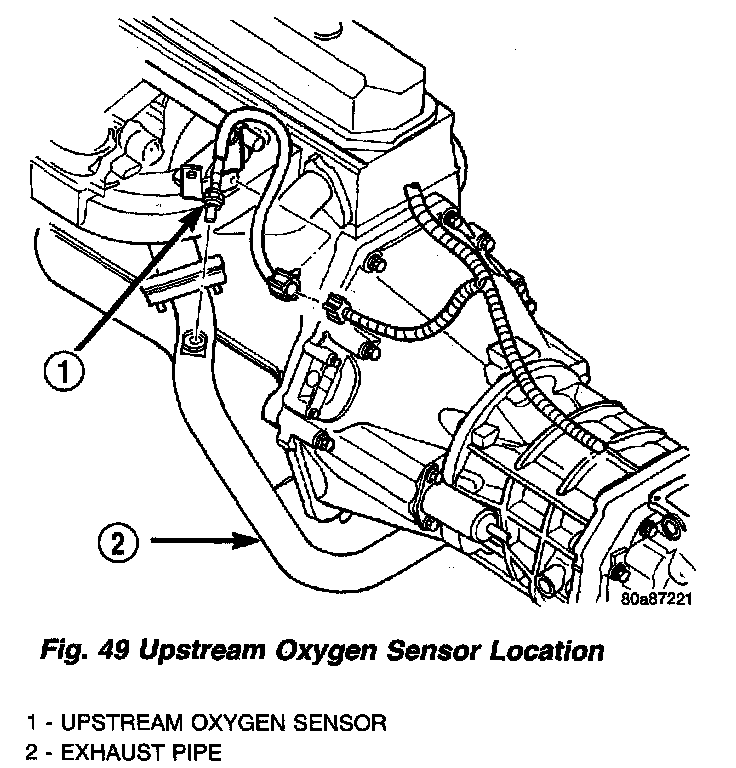 1

2

80a87221

Fig. 49 Upstream Oxygen Sensor Location

1 - UPSTREAM OXYGEN SENSOR
2 - EXHAUST PIPE