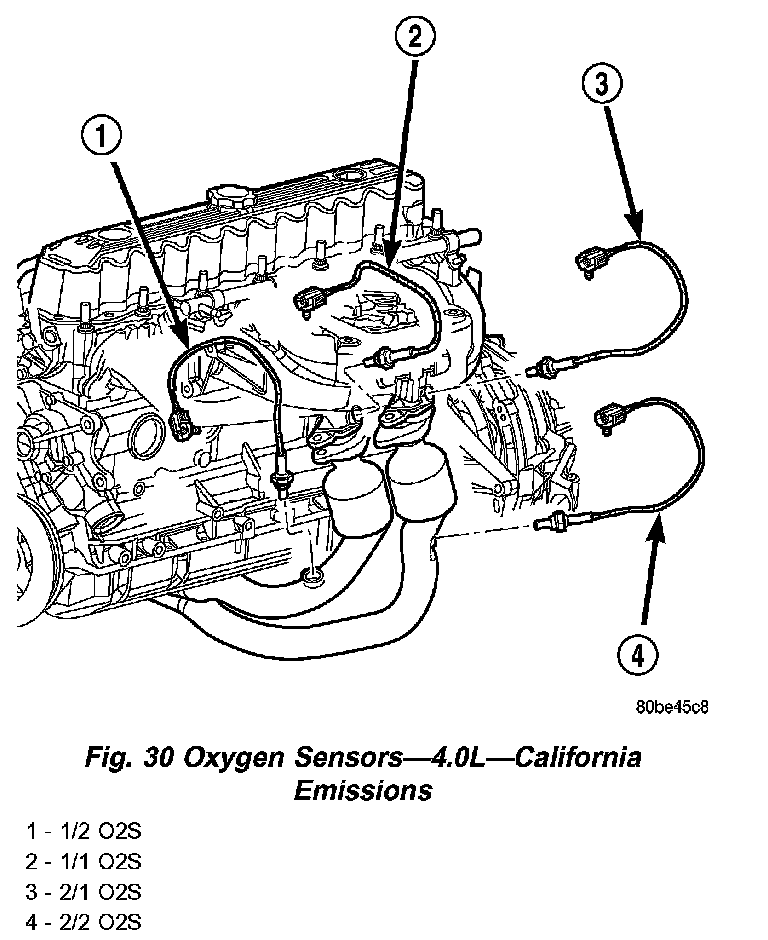 2

3

1

4

80be45c8

Fig. 30 Oxygen Sensors—4.0L—California Emissions

1 - 1/2 O2S
2 - 1/1 O2S
3 - 2/1 O2S
4 - 2/2 O2S