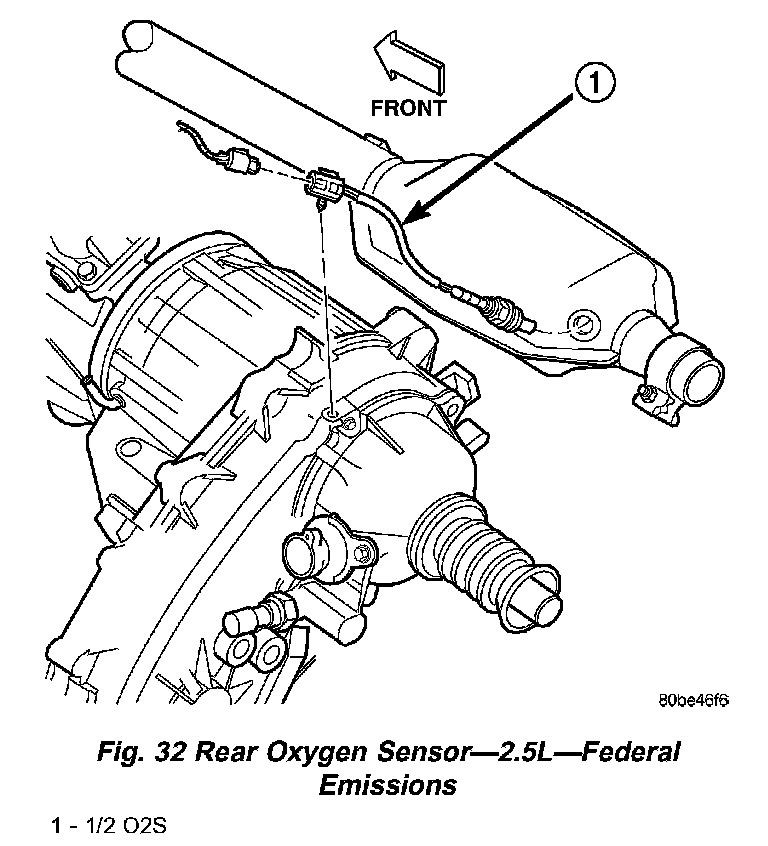 FRONT

1

80be46f6

Fig. 32 Rear Oxygen Sensor—2.5L—Federal Emissions

1 - 1/2 O2S