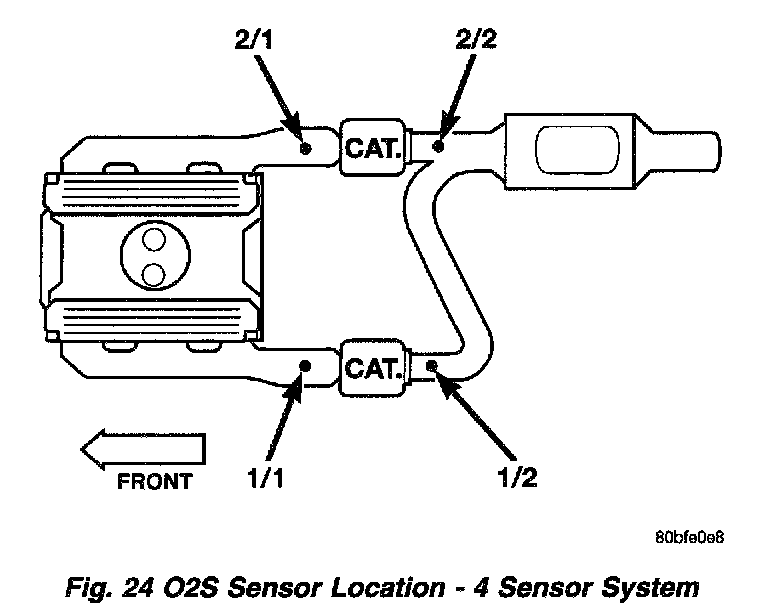 2/1

2/2

CAT.

CAT.

FRONT

1/1

1/2

80bfe0e8

Fig. 24 O2S Sensor Location - 4 Sensor System