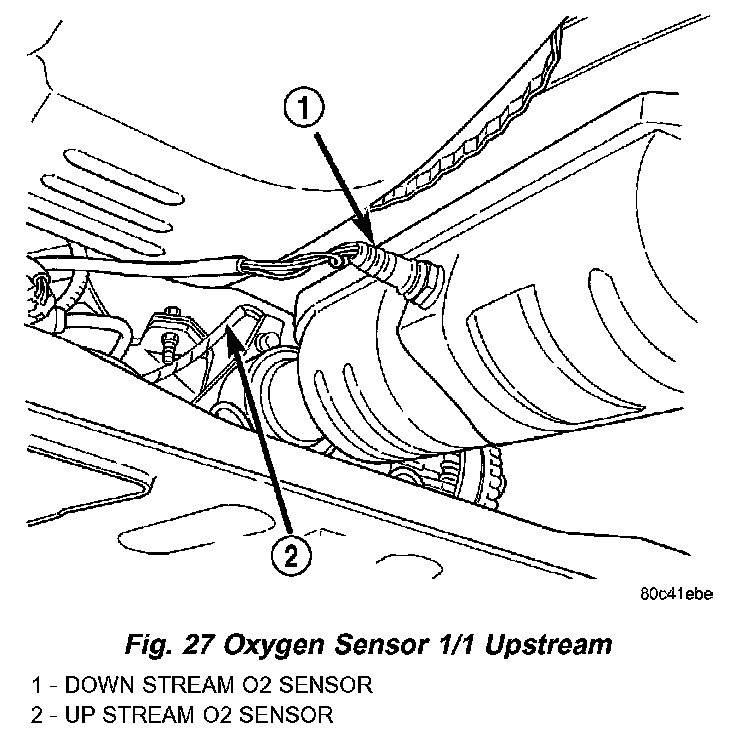 1

2

80c41ebe

Fig. 27 Oxygen Sensor 1/1 Upstream

1 - DOWN STREAM O2 SENSOR
2 - UP STREAM O2 SENSOR