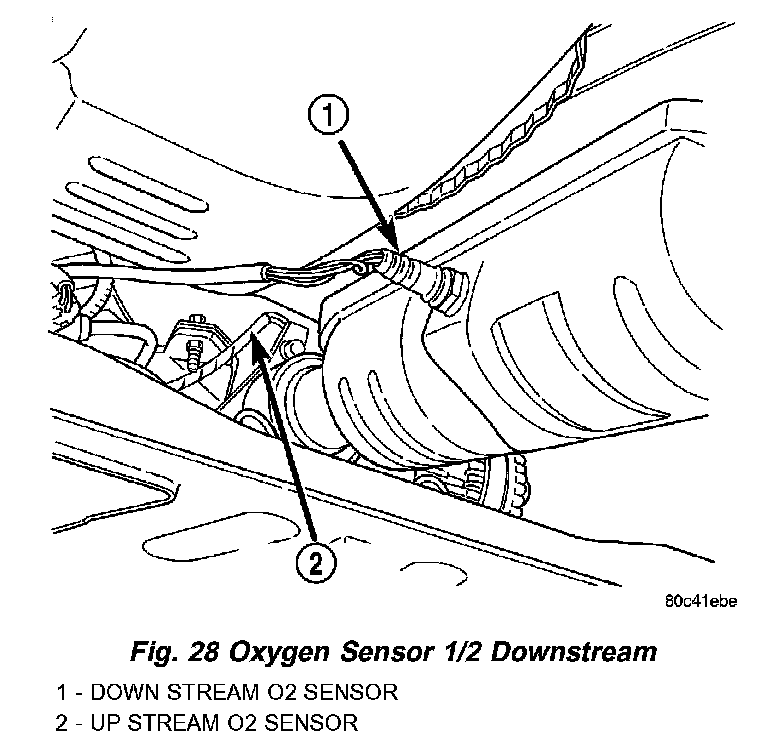 1

2

80c41ebe

Fig. 28 Oxygen Sensor 1/2 Downstream

1 - DOWN STREAM O2 SENSOR
2 - UP STREAM O2 SENSOR