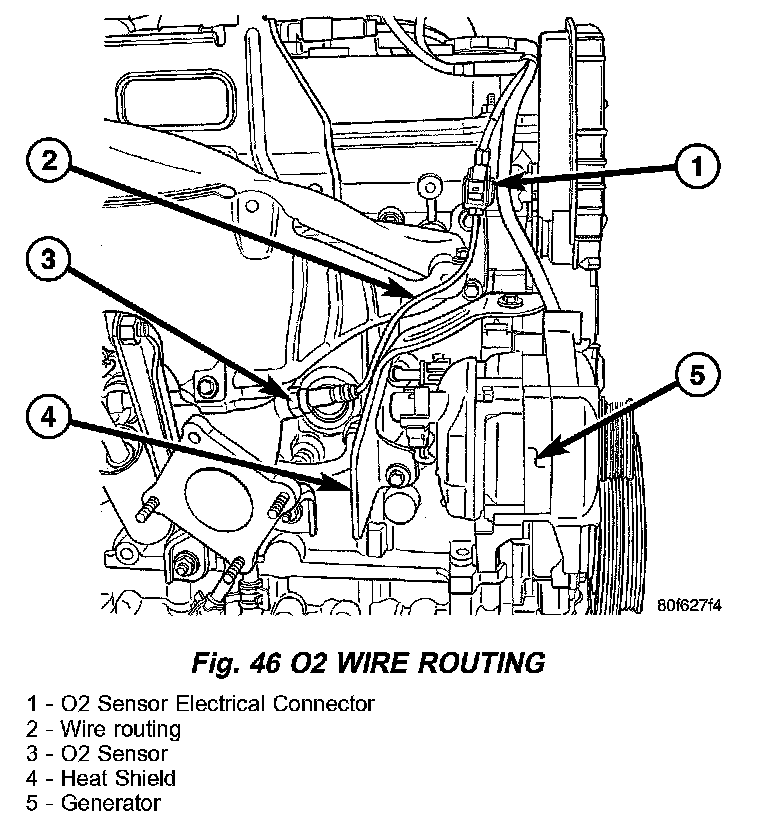 2

1

3

5

4

80f627f4

Fig. 46 O2 WIRE ROUTING

1 - O2 Sensor Electrical Connector
2 - Wire routing
3 - O2 Sensor
4 - Heat Shield
5 - Generator