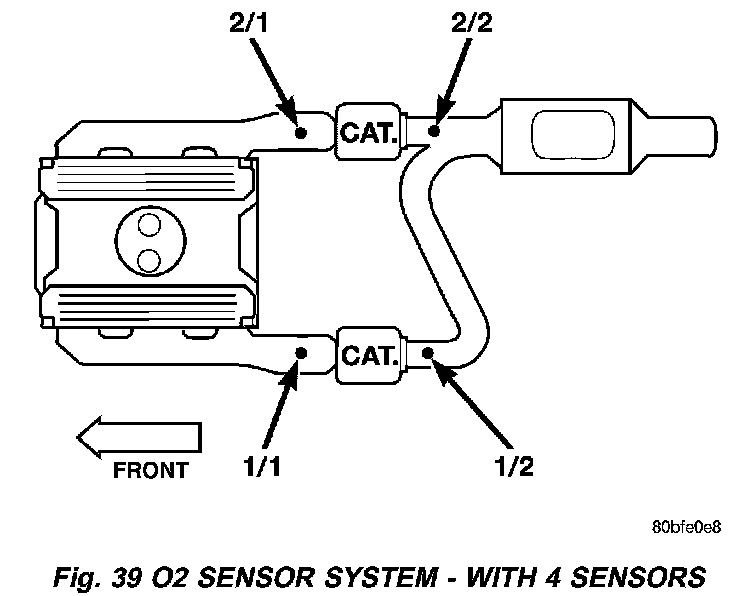 2/1

2/2

CAT.

CAT.

FRONT

1/1

1/2

80bfe0e8

Fig. 39 O2 SENSOR SYSTEM - WITH 4 SENSORS