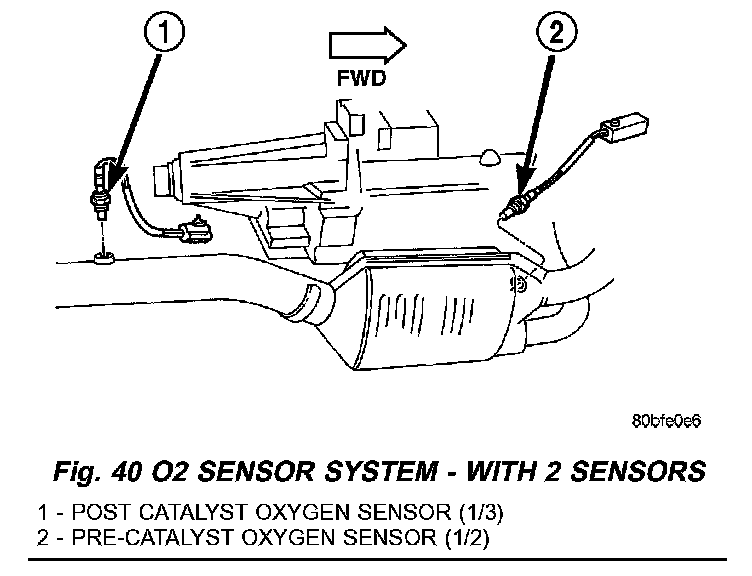 1

FWD

2

80bfe0e6

Fig. 40 O2 SENSOR SYSTEM - WITH 2 SENSORS

1 - POST CATALYST OXYGEN SENSOR (1/3)
2 - PRE-CATALYST OXYGEN SENSOR (1/2)