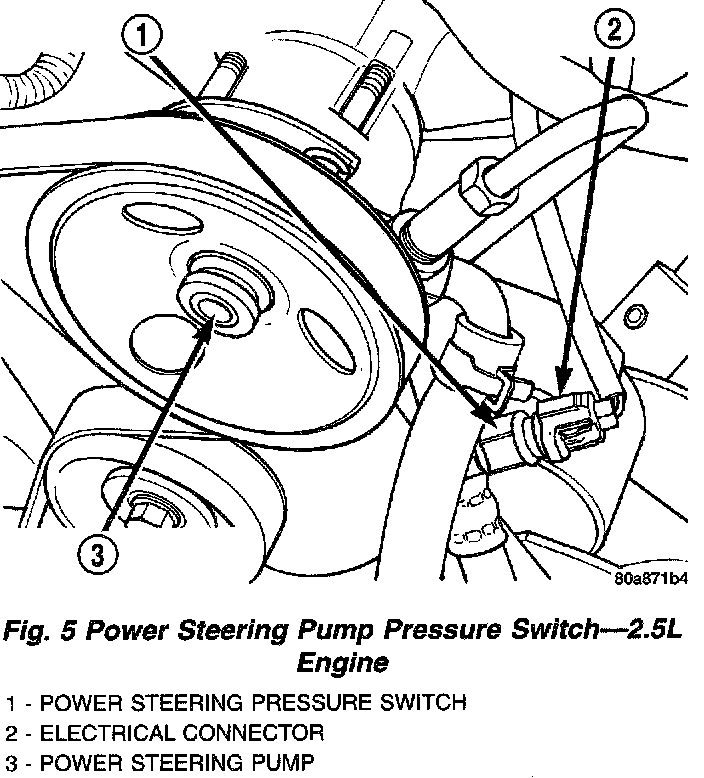 1

2

3

80a871b4

Fig. 5 Power Steering Pump Pressure Switch—2.5L Engine

1 - POWER STEERING PRESSURE SWITCH
2 - ELECTRICAL CONNECTOR
3 - POWER STEERING PUMP