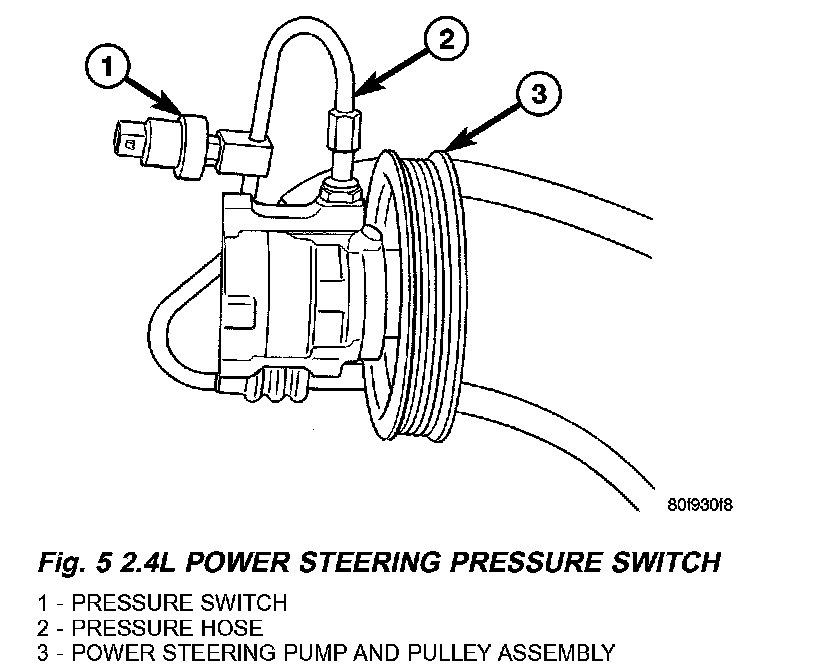 1

2

3

80f930f8

Fig. 5 2.4L POWER STEERING PRESSURE SWITCH

1 - PRESSURE SWITCH
2 - PRESSURE HOSE
3 - POWER STEERING PUMP AND PULLEY ASSEMBLY