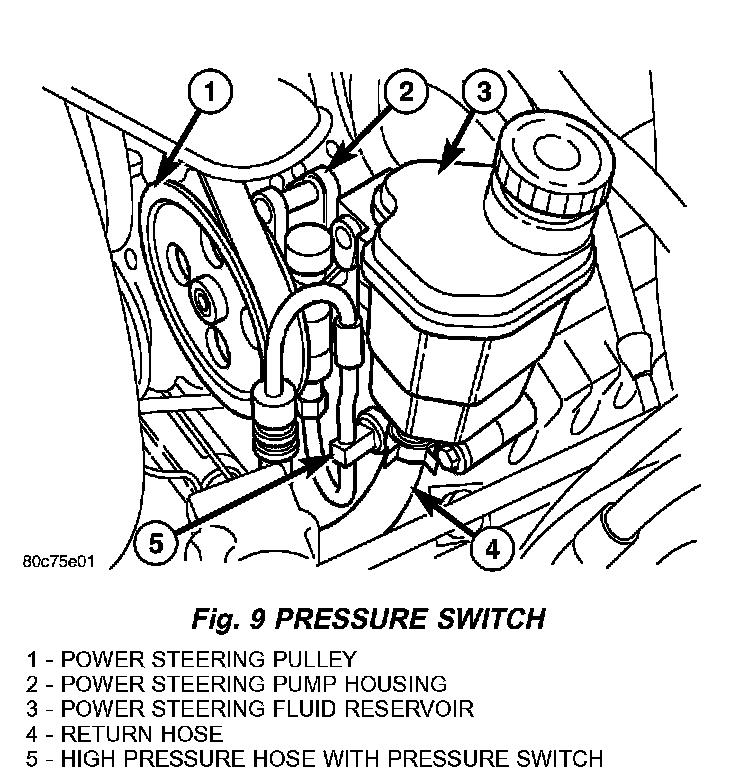 1
2
3
5
4
80c75e01

Fig. 9 PRESSURE SWITCH

1 - POWER STEERING PULLEY
2 - POWER STEERING PUMP HOUSING
3 - POWER STEERING FLUID RESERVOIR
4 - RETURN HOSE
5 - HIGH PRESSURE HOSE WITH PRESSURE SWITCH