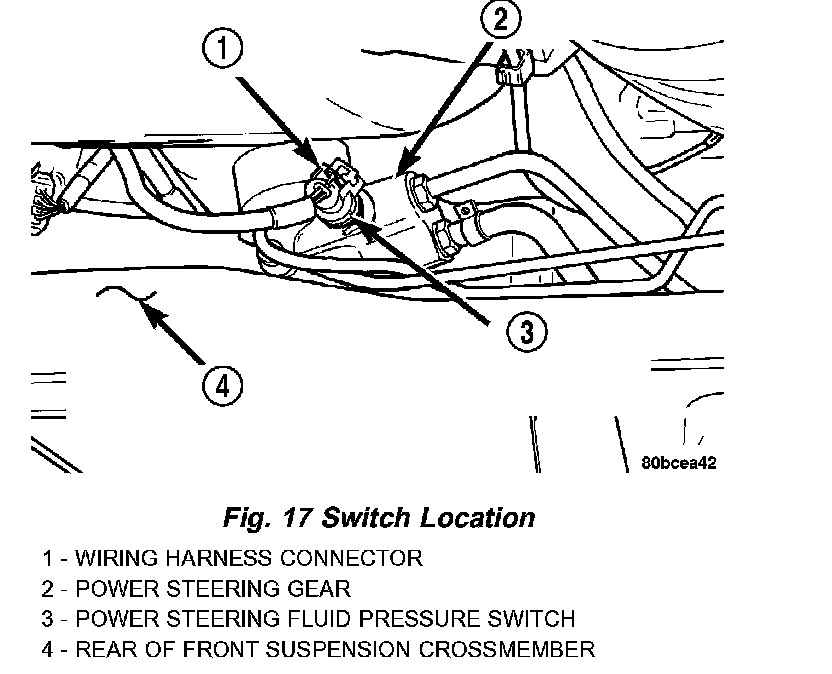 1
2
3
4
80bcea42

Fig. 17 Switch Location

1 - WIRING HARNESS CONNECTOR
2 - POWER STEERING GEAR
3 - POWER STEERING FLUID PRESSURE SWITCH
4 - REAR OF FRONT SUSPENSION CROSSMEMBER