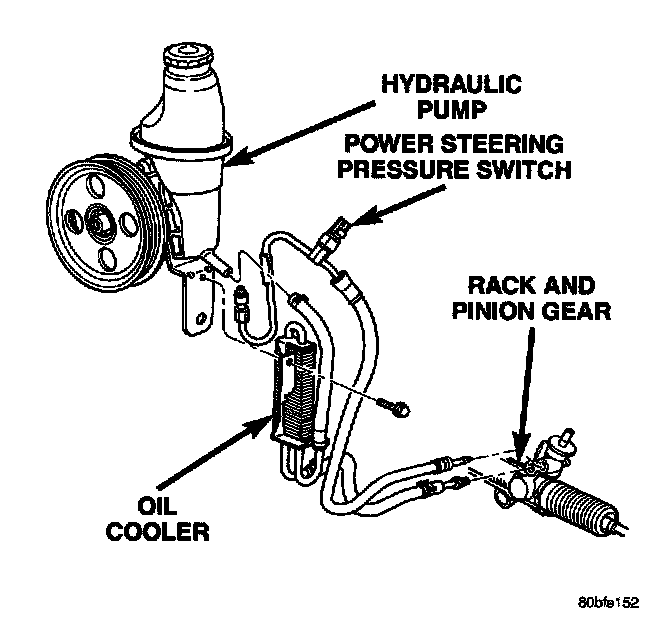 HYDRAULIC PUMP

POWER STEERING PRESSURE SWITCH

RACK AND PINION GEAR

OIL COOLER

80bfe152